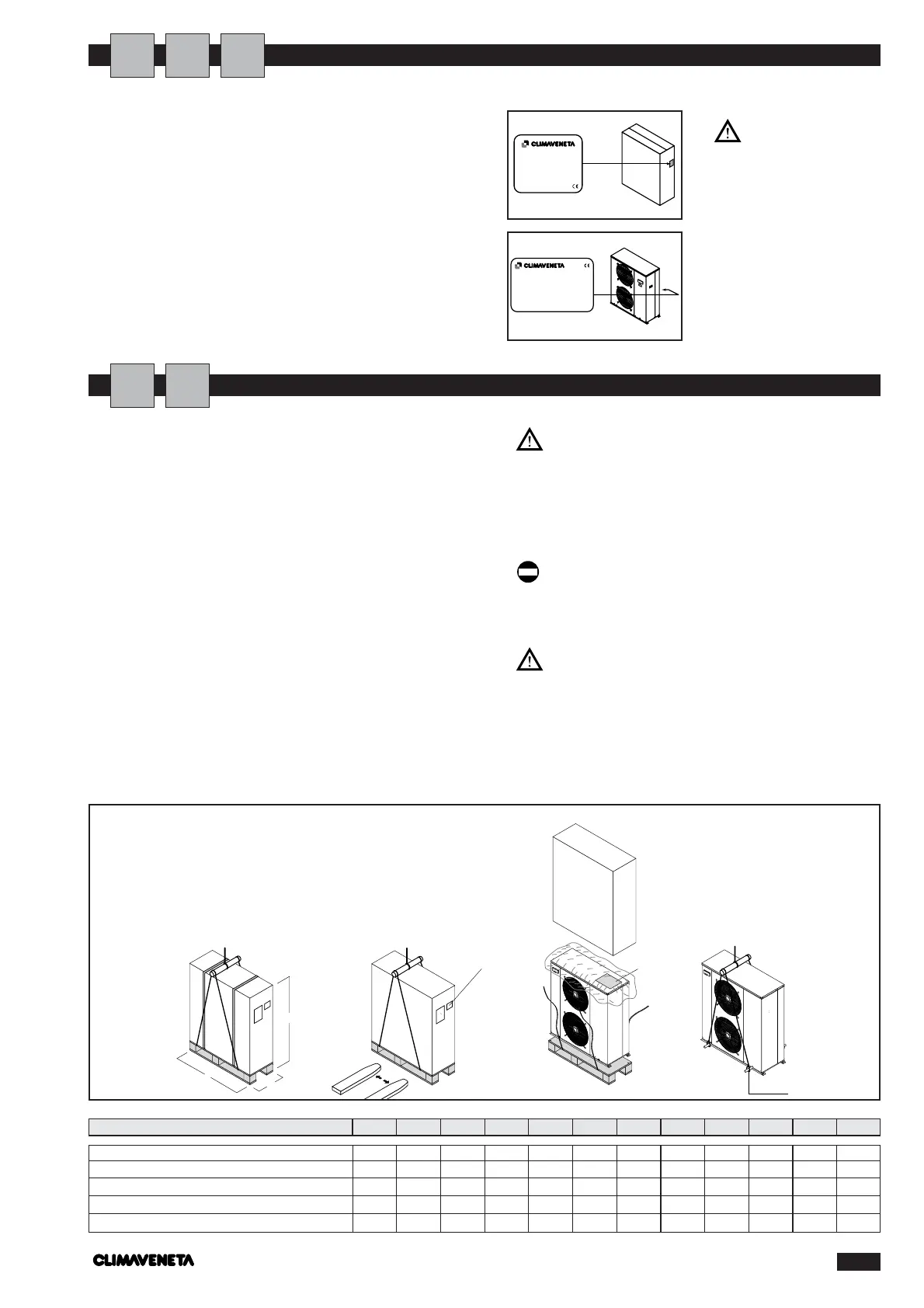 CLIMAVENETA

CE

CLIMAVENETA

CE

CLIMAVENETA