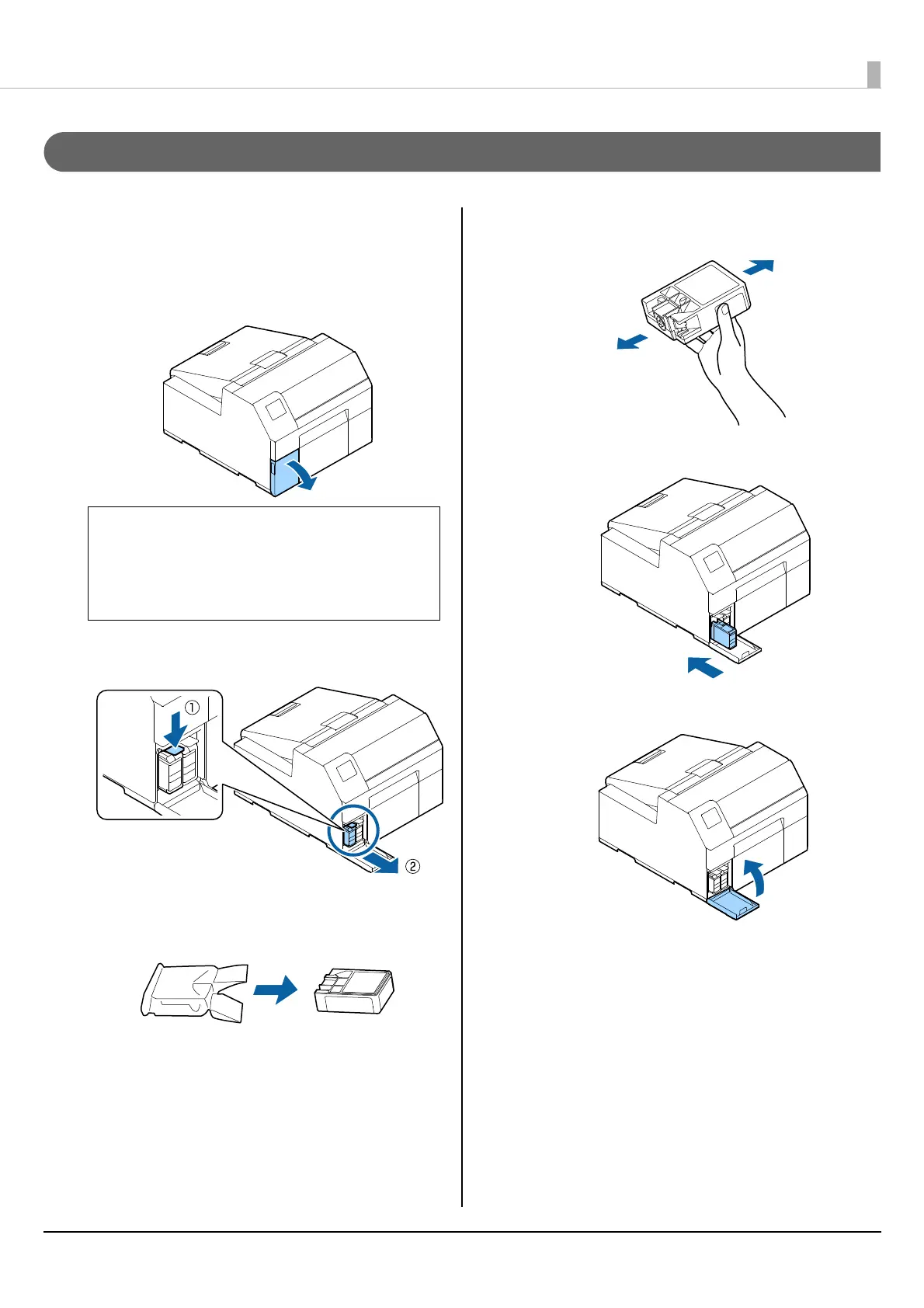 ①

②