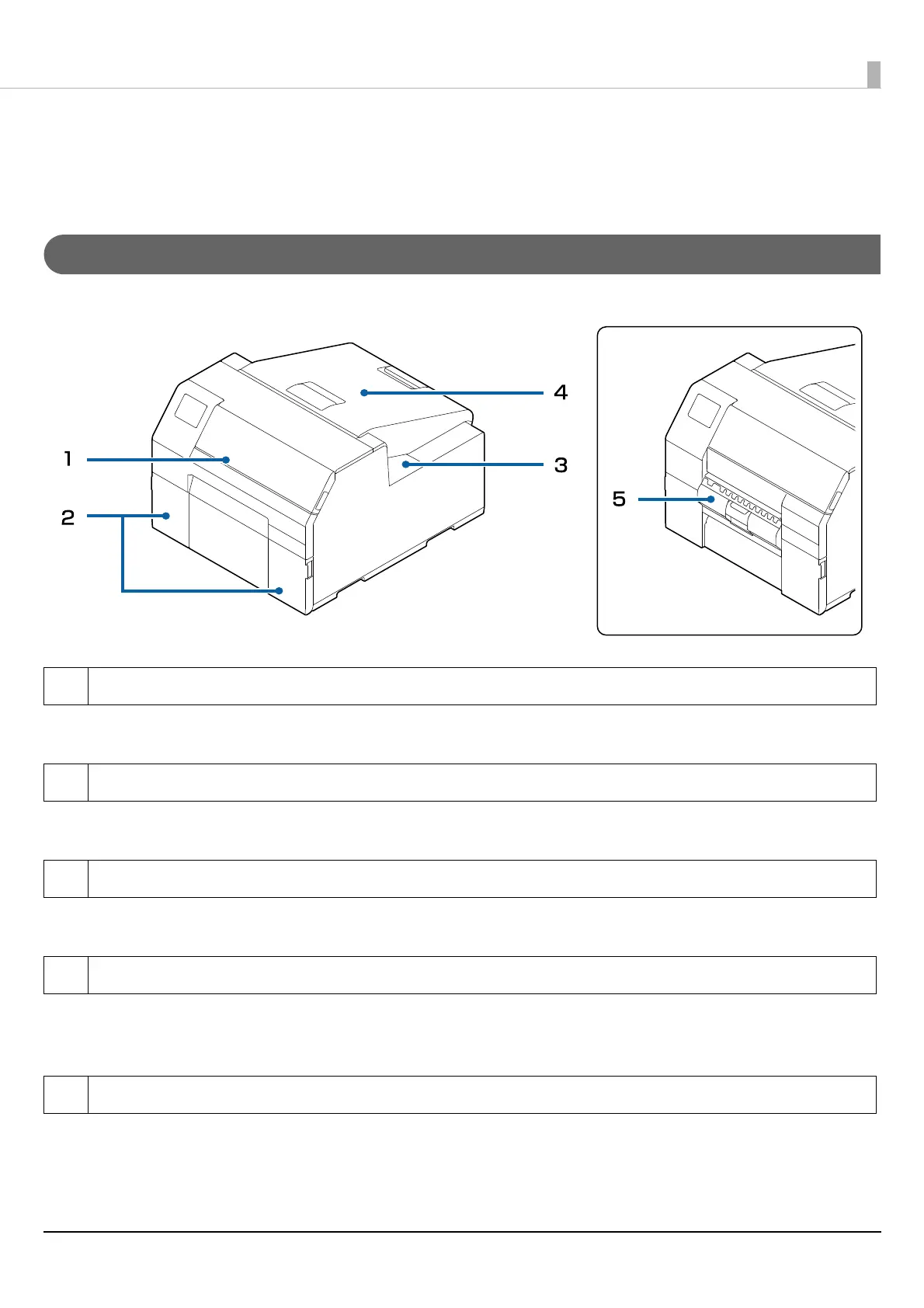 1

2

3

4

5