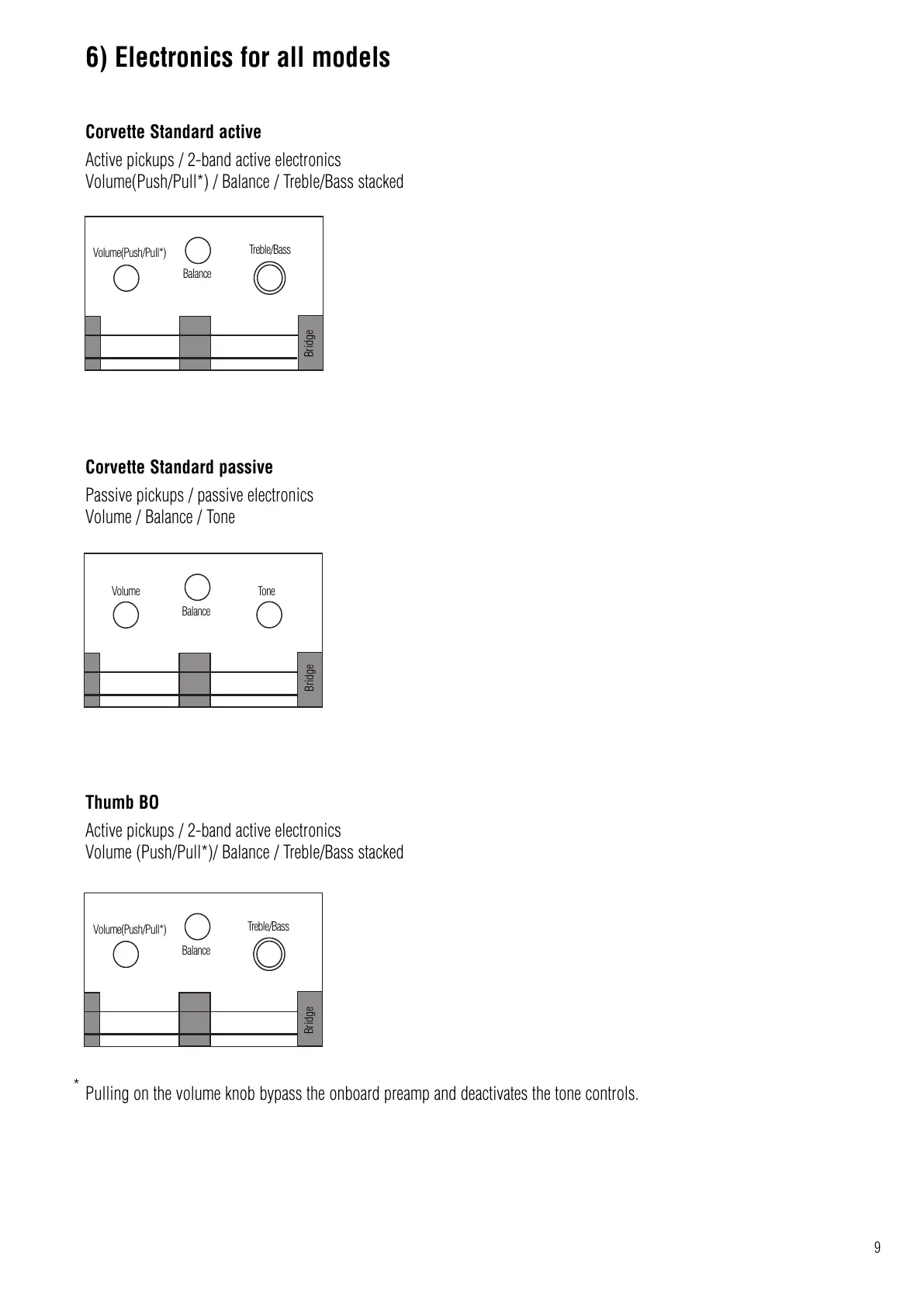 6) Electronics for all models

Corvette Standard active

Active pickups / 2-band active electronics
Volume(Push/Pull*) / Balance / Treble/Bass stacked

Volume(Push/Pull*)
Balance
Treble/Bass
Bridge

Corvette Standard passive

Passive pickups / passive electronics
Volume / Balance / Tone

Volume
Balance
Tone
Bridge

Thumb BO

Active pickups / 2-band active electronics
Volume (Push/Pull*)/ Balance / Treble/Bass stacked

Volume(Push/Pull*)
Balance
Treble/Bass
Bridge

* Pulling on the volume knob bypass the onboard preamp and deactivates the tone controls.

9