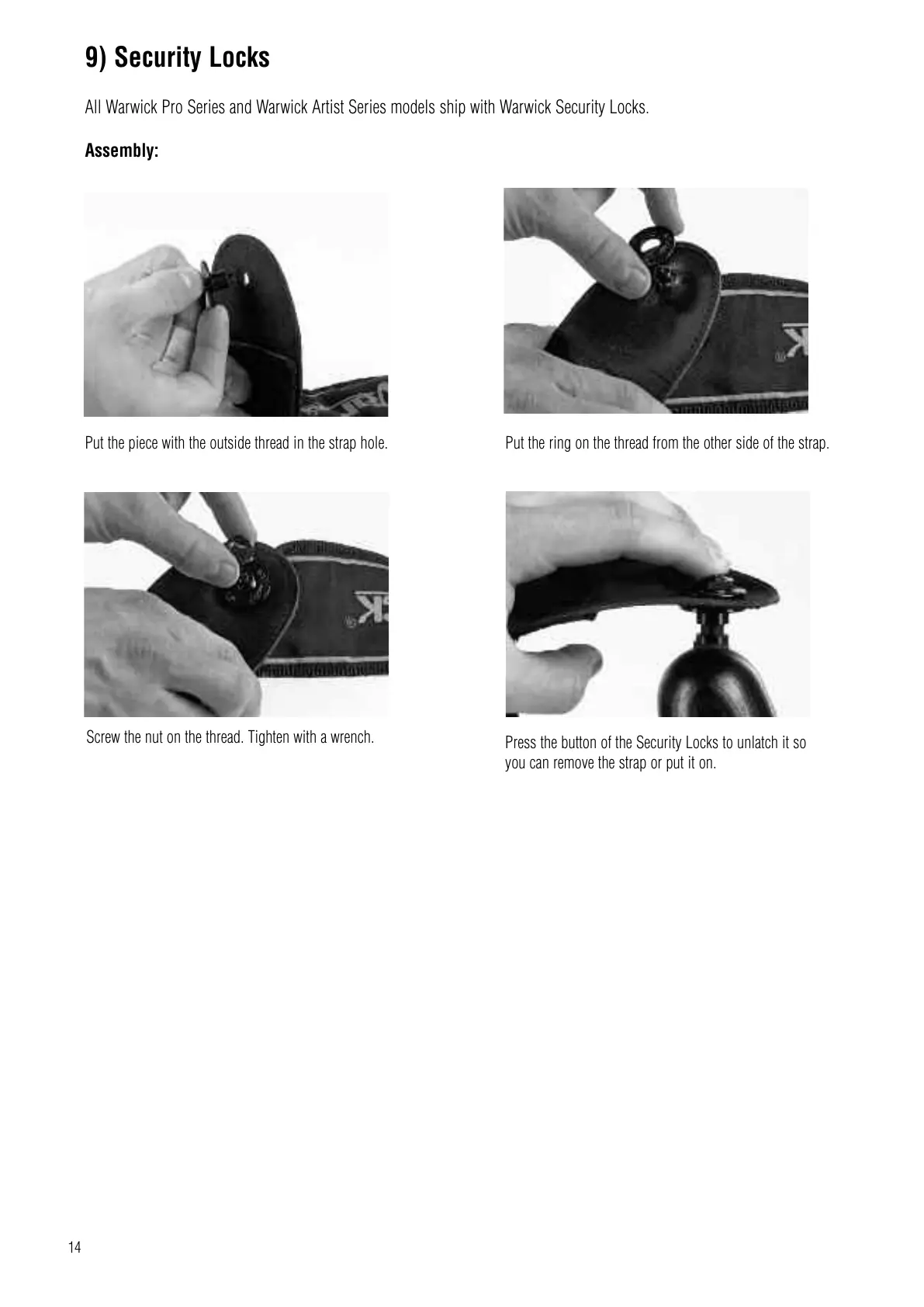 9) Security Locks

All Warwick Pro Series and Warwick Artist Series models ship with Warwick Security Locks.

Assembly:

Put the piece with the outside thread in the strap hole.

Put the ring on the thread from the other side of the strap.

Screw the nut on the thread. Tighten with a wrench.

Press the button of the Security Locks to unlatch it so you can remove the strap or put it on.

14