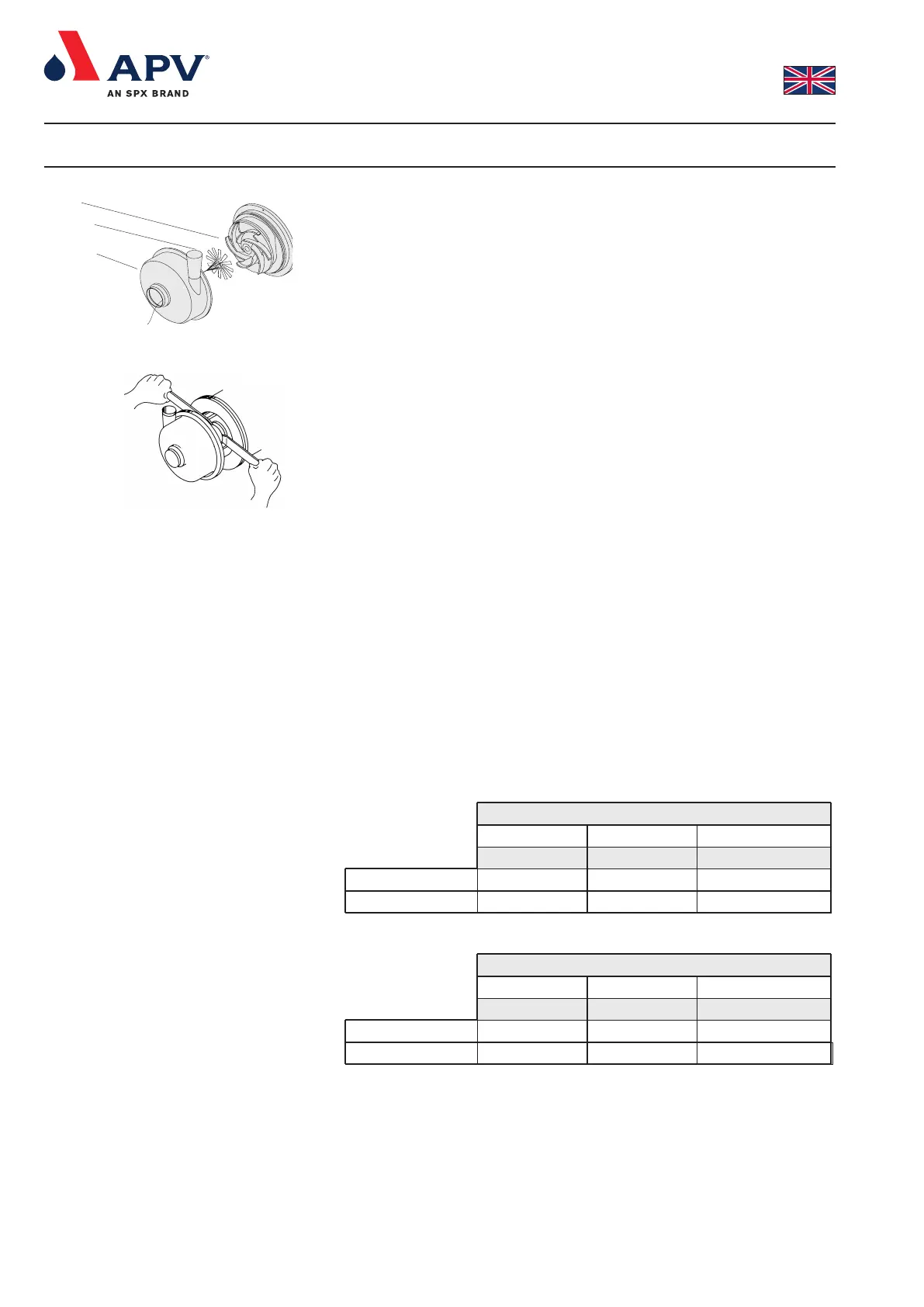 APV®
AN SPX BRAND