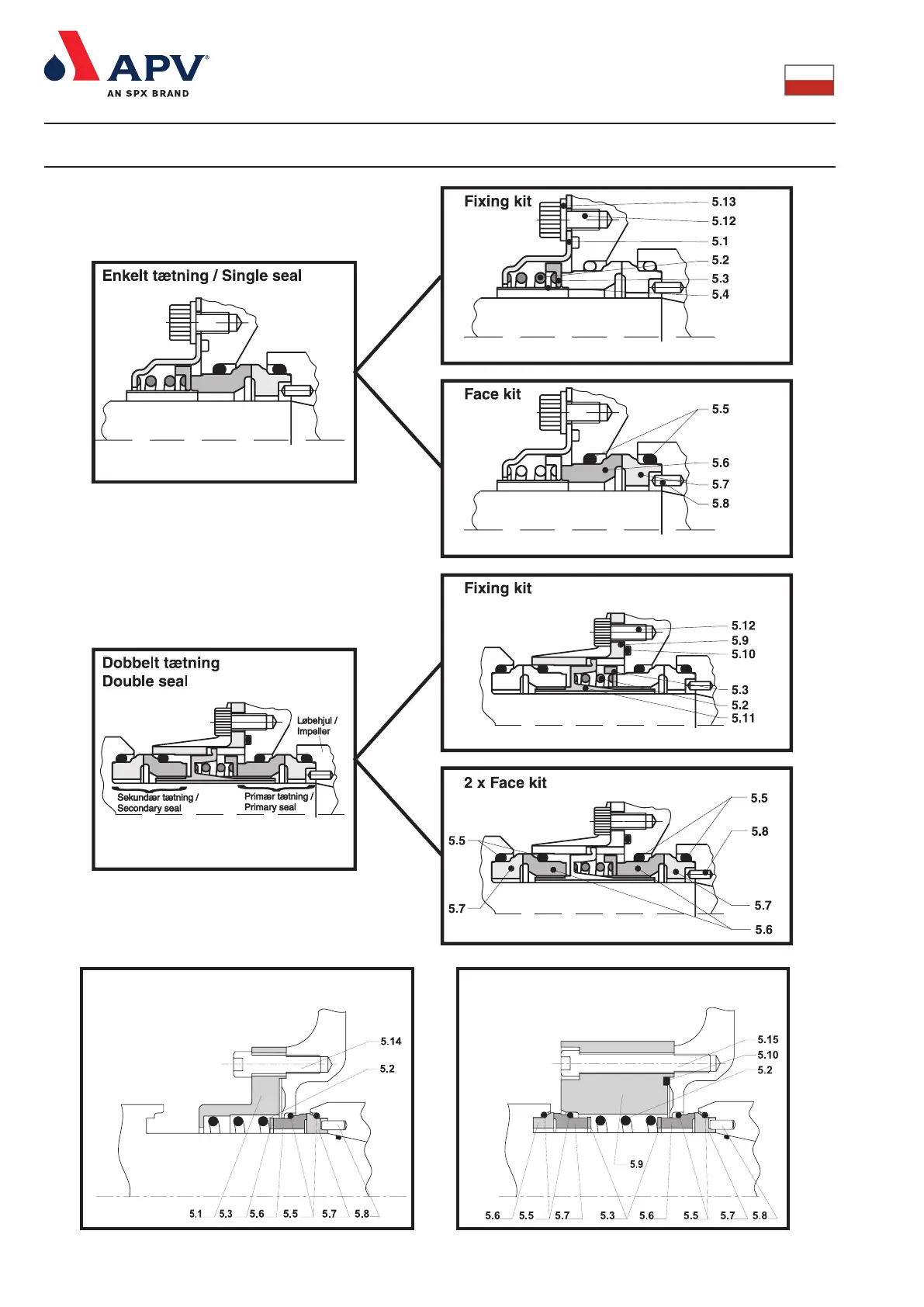 APV®
AN SPX BRAND

Enkelt tætning / Single seal

Fixing kit
5.13
5.12
5.1
5.2
5.3
5.4

Face kit
5.5
5.6
5.7
5.8

Dobbelt tætning
Double seal

Løbehjul / Impeller

Sekundær tætning / Secondary seal

Primær tætning / Primary seal

Fixing kit
5.12
5.9
5.10
5.3
5.2
5.11

2 x Face kit
5.5
5.8
5.5
5.7
5.7
5.6

5.14
5.2
5.1 5.3 5.6 5.5 5.7 5.8

5.15
5.10
5.2
5.9
5.6 5.5 5.7 5.3 5.6 5.5 5.7 5.8