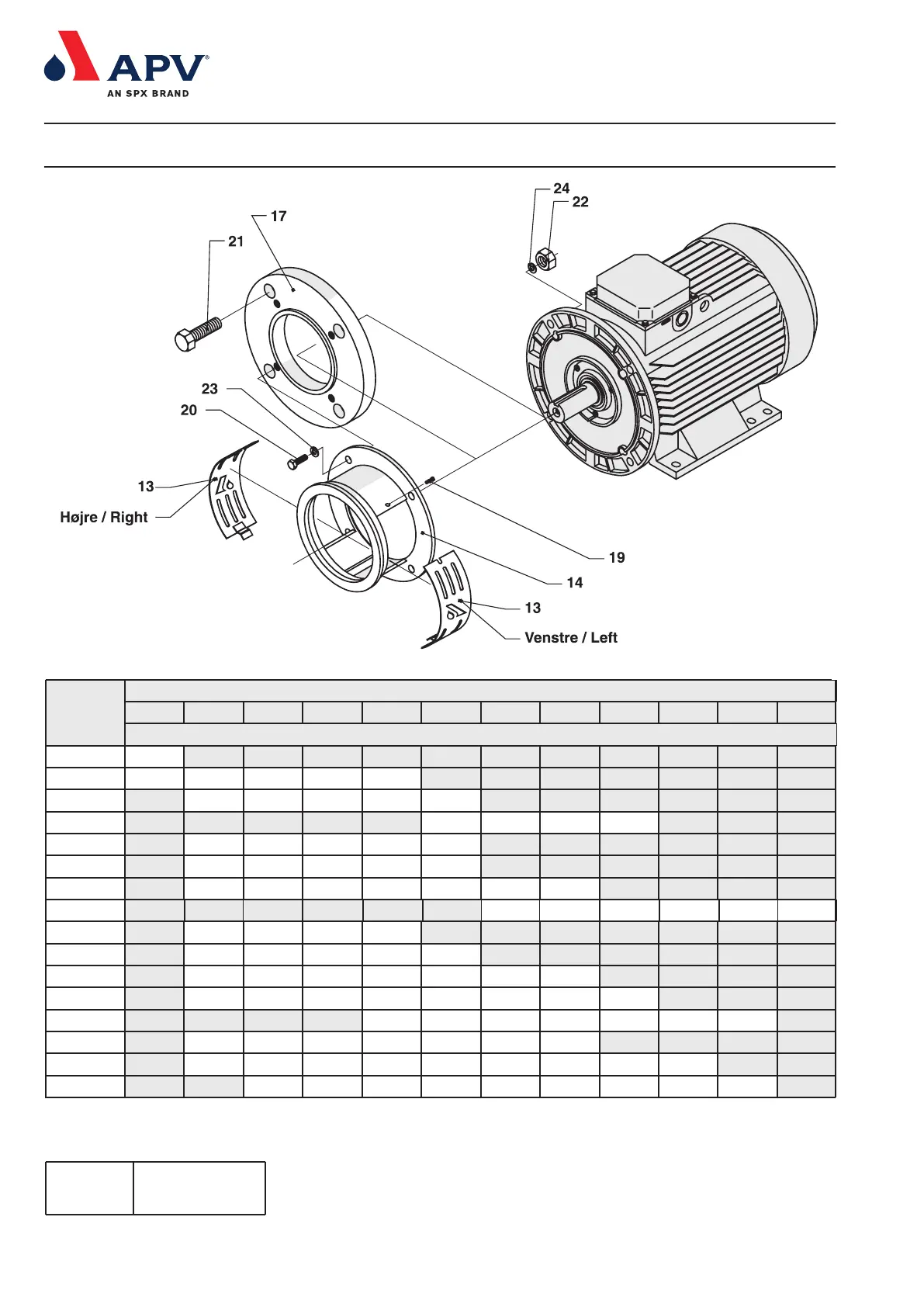 APV®
AN SPX BRAND

24
22
17
21
23
20
13
Højre / Right
19
14
13
Venstre / Left