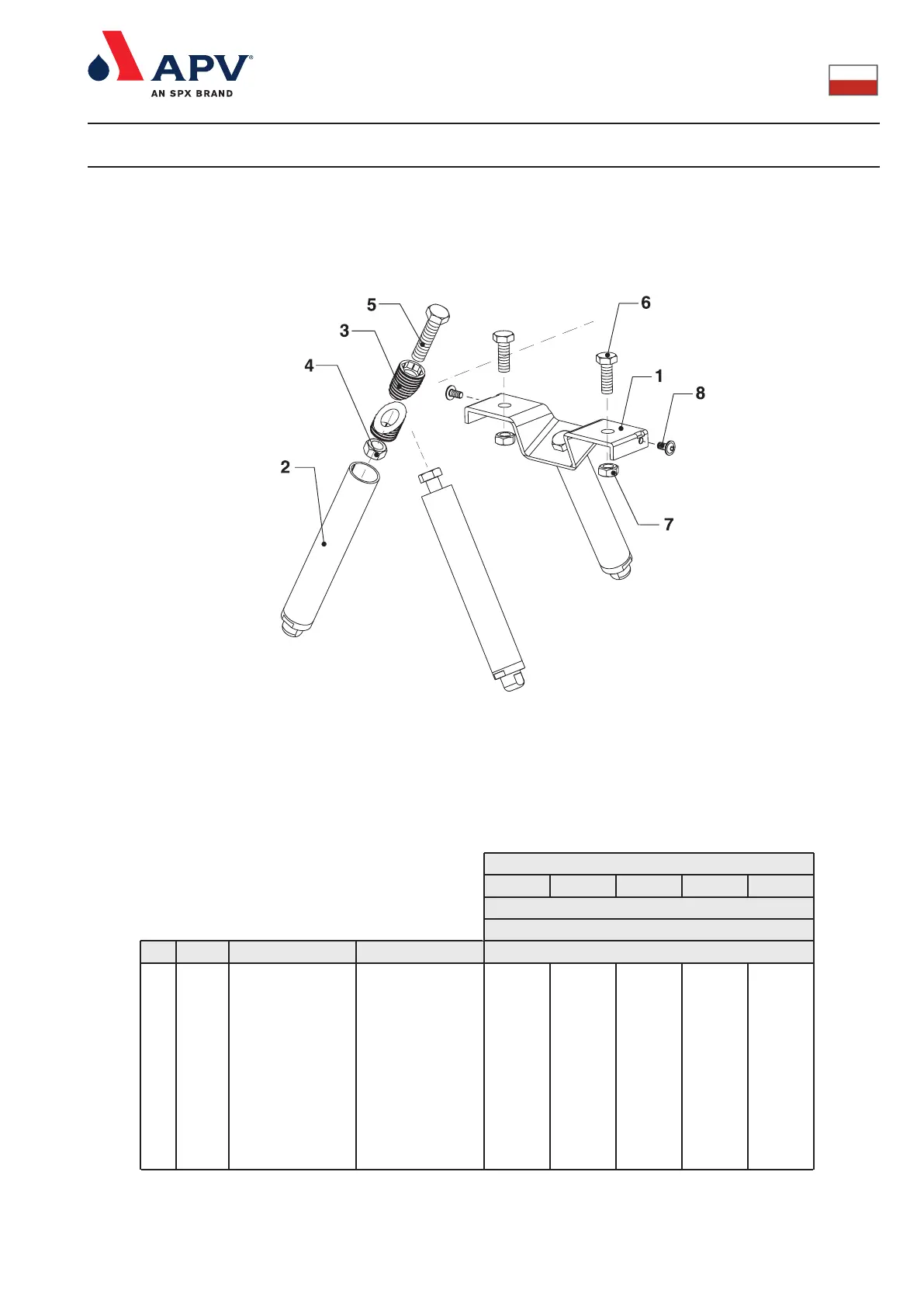 APV®
AN SPX BRAND

5
3
4
2
6
1
8
7