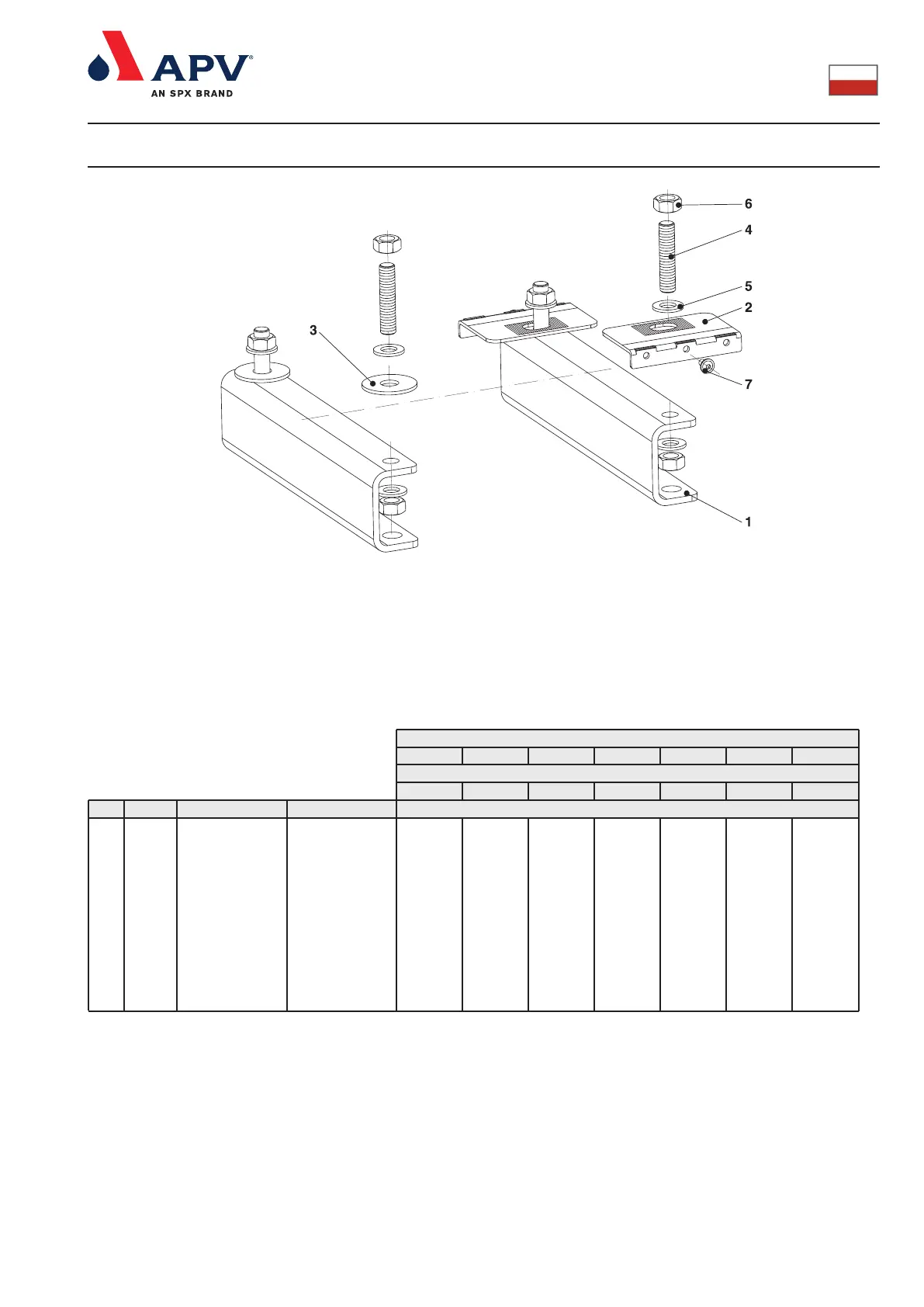 APV®
AN SPX BRAND

6
4
5
2
3
7
1