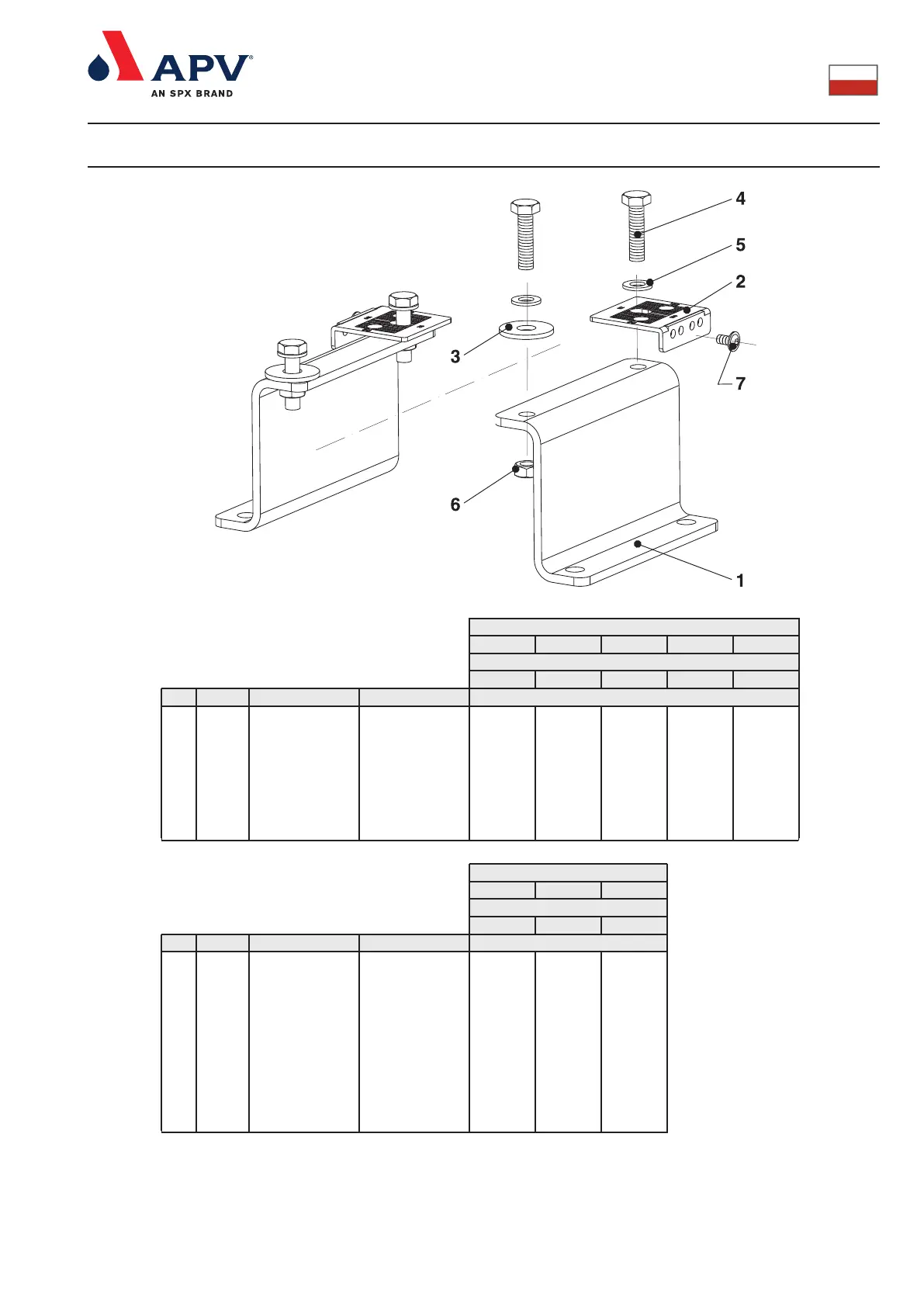 APV®
AN SPX BRAND

4
5
2
3
7
6
1