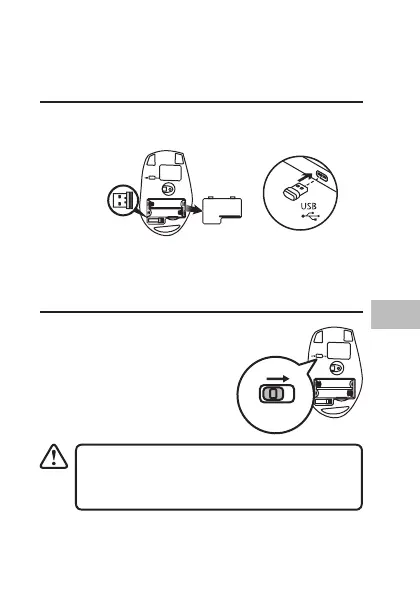 USB