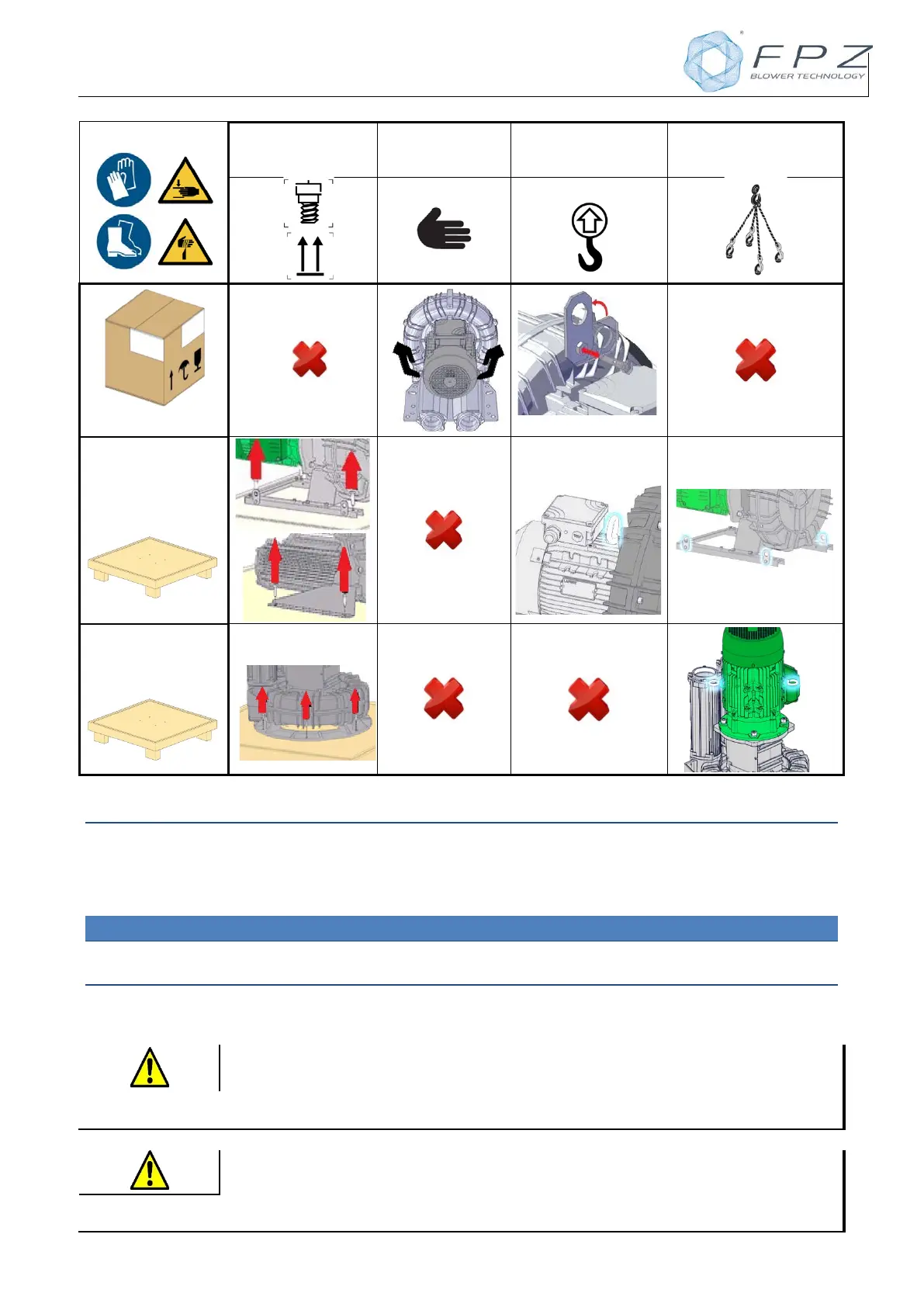 FPZ
BLOWER TECHNOLOGY