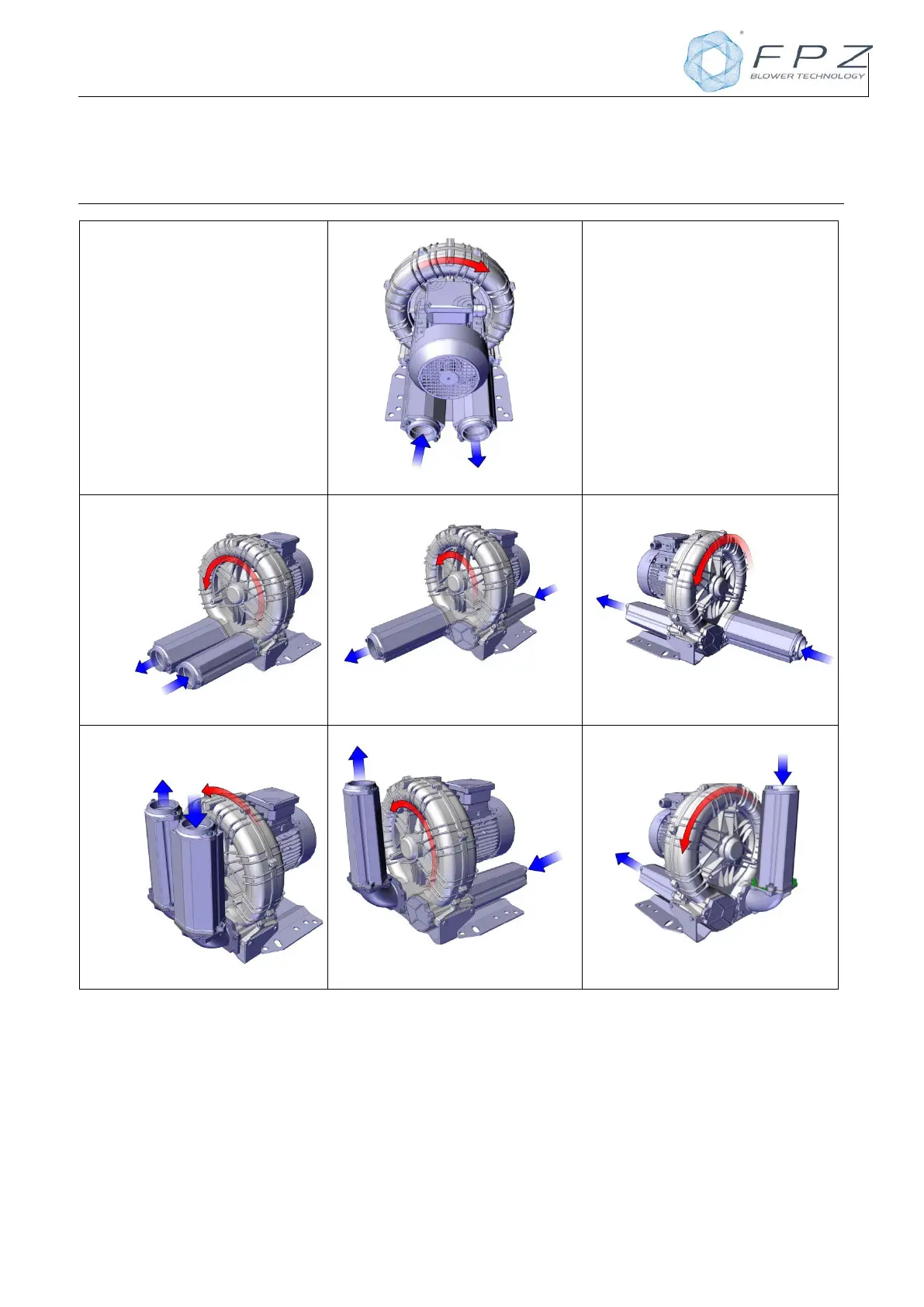 FPZ
BLOWER TECHNOLOGY