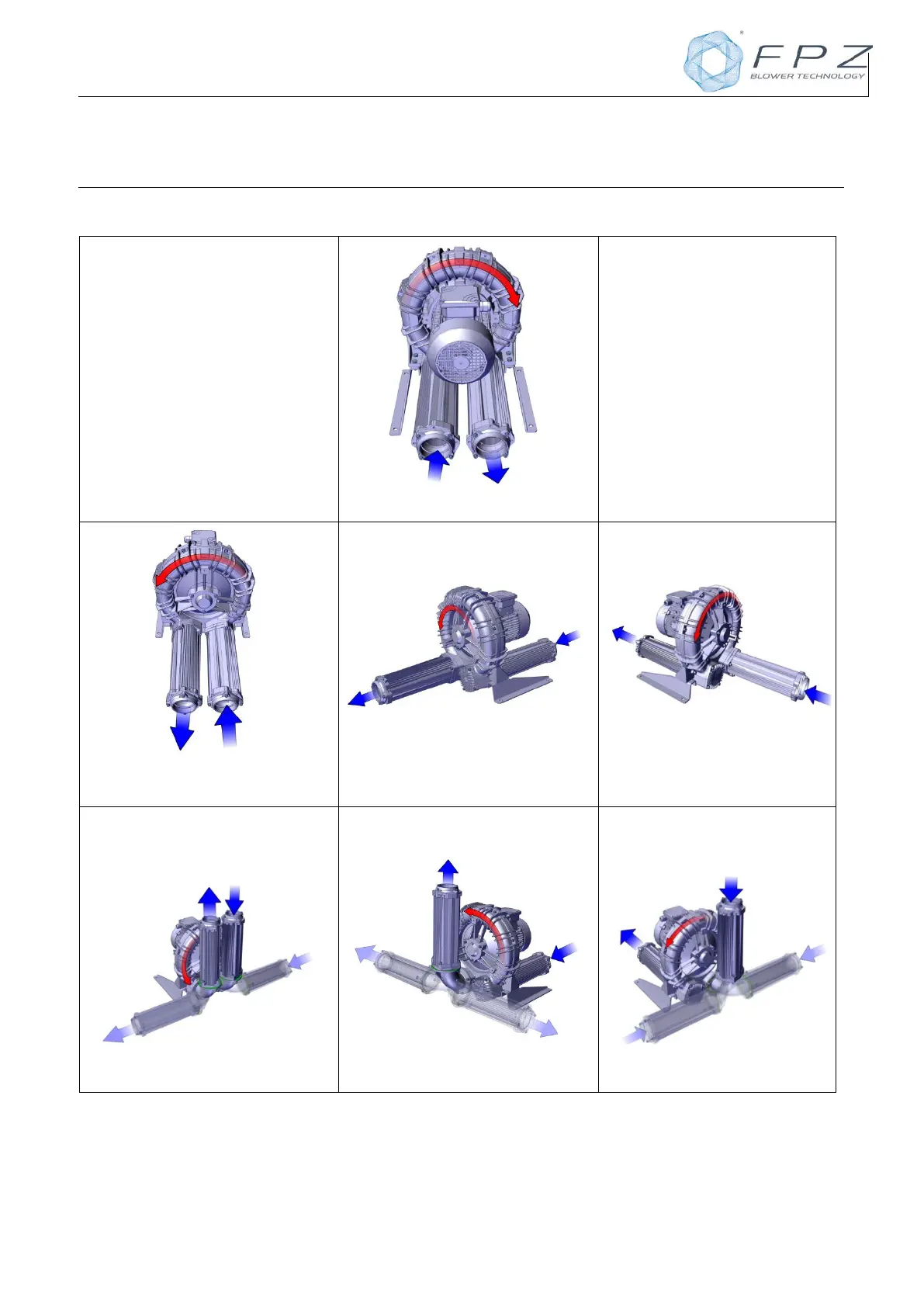 FPZ
BLOWER TECHNOLOGY