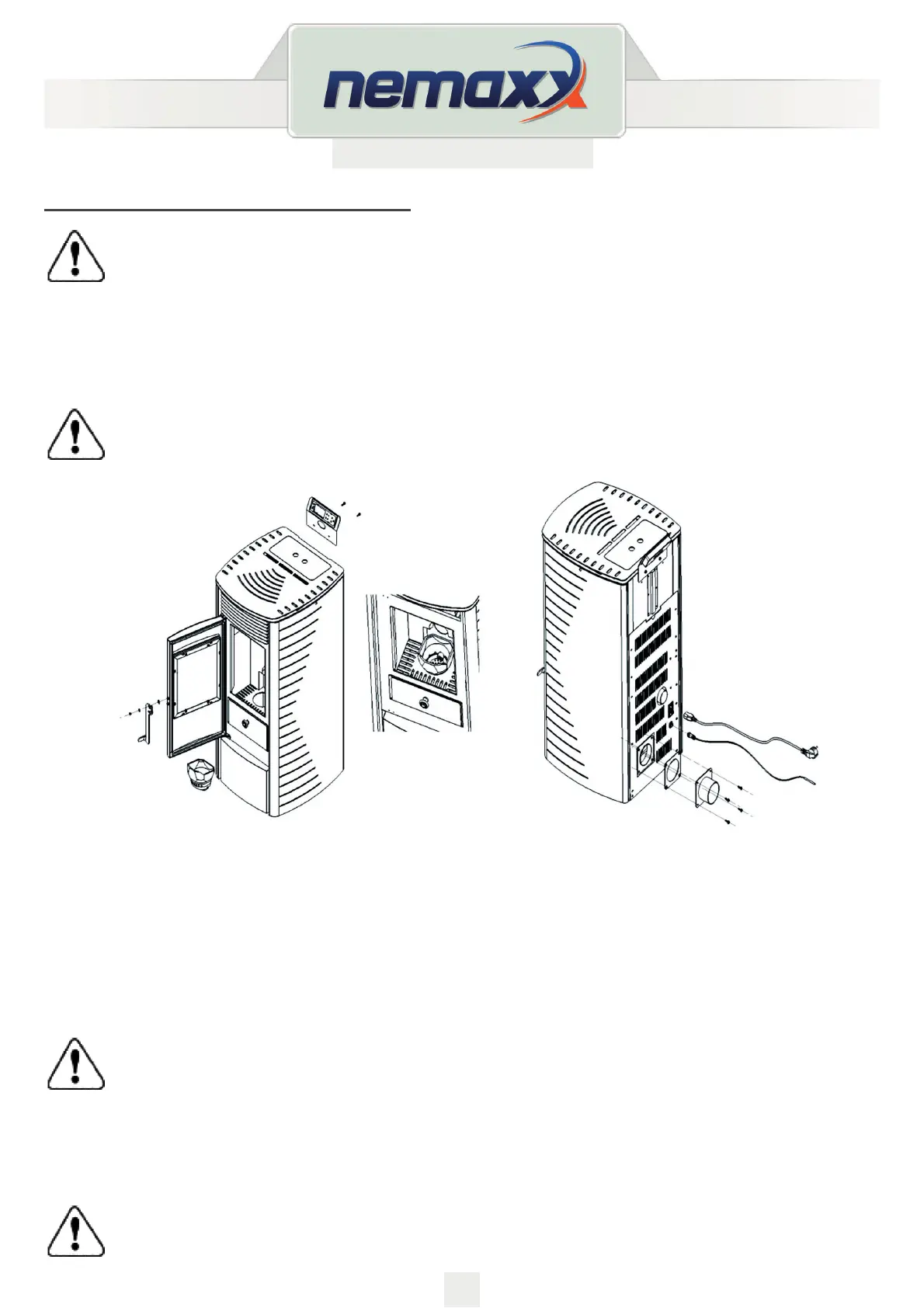 nemaxx