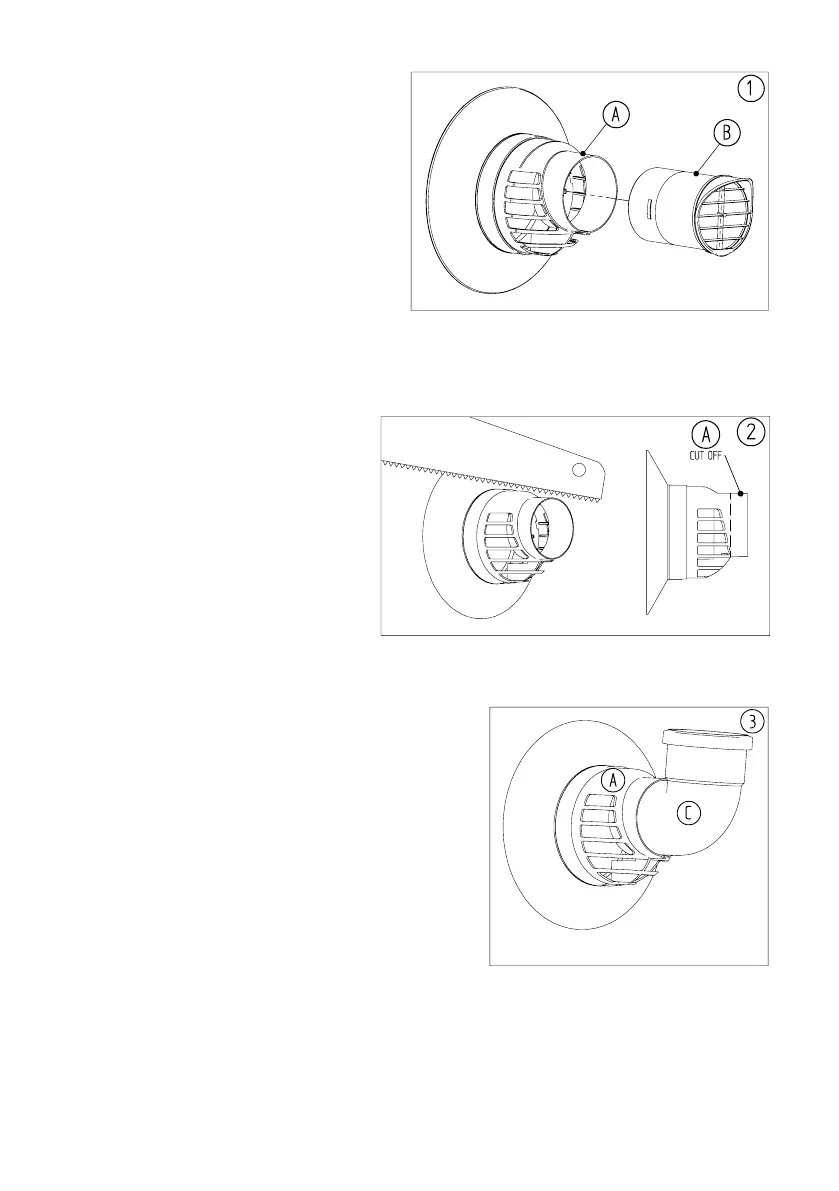 1
A
B

A
2
CUT OFF

3
A
C