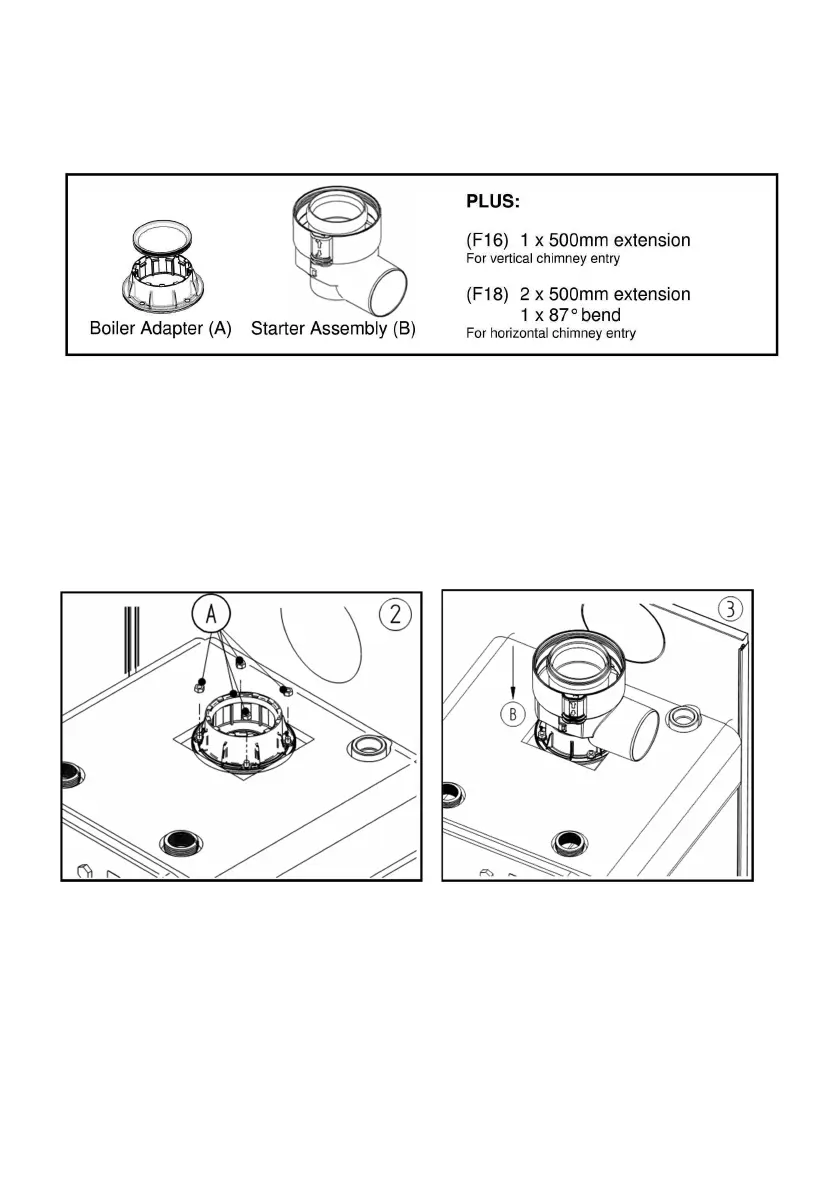 Boiler Adapter (A)

Starter Assembly (B)

PLUS:

(F16) 1 x 500mm extension
For vertical chimney entry

(F18) 2 x 500mm extension
1 x 87° bend
For horizontal chimney entry

A

2

3

B