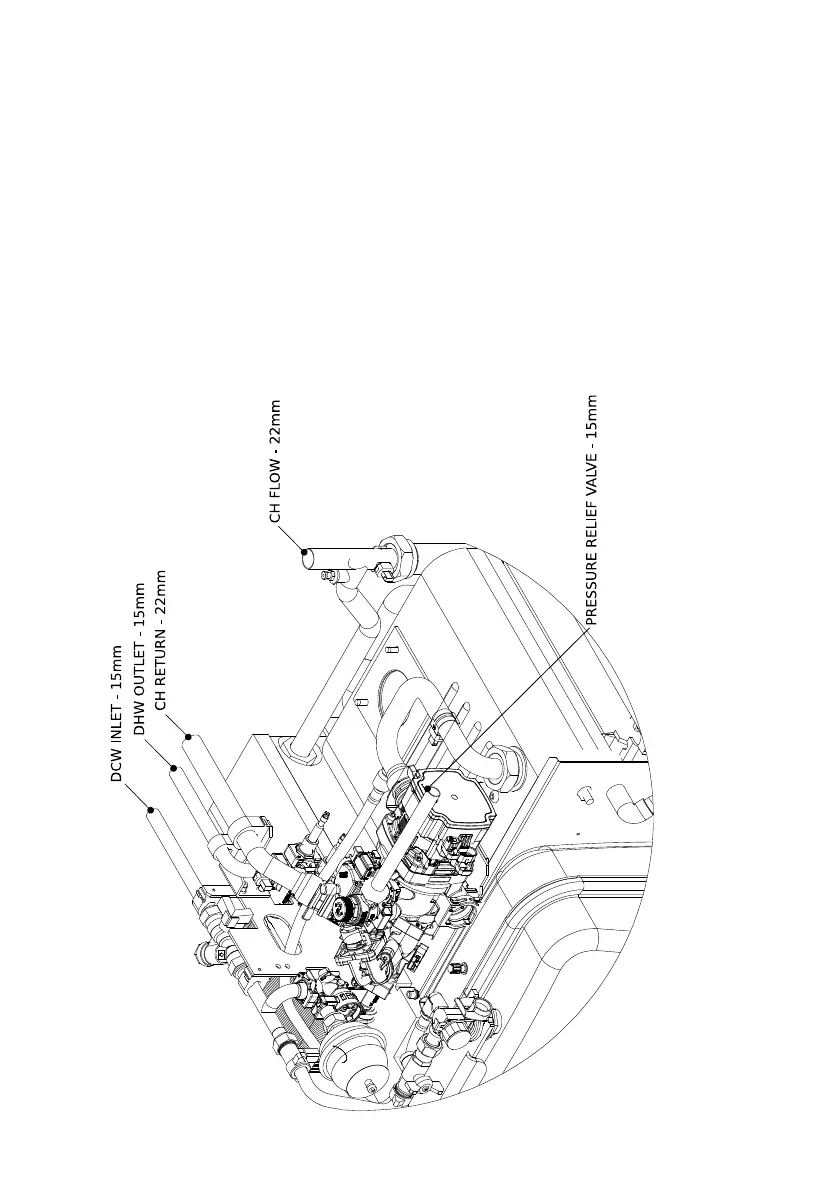 DCW INLET - 15mm
DHW OUTLET - 15mm
CH RETURN - 22mm
CH FLOW - 22mm
PRESSURE RELIEF VALVE - 15mm