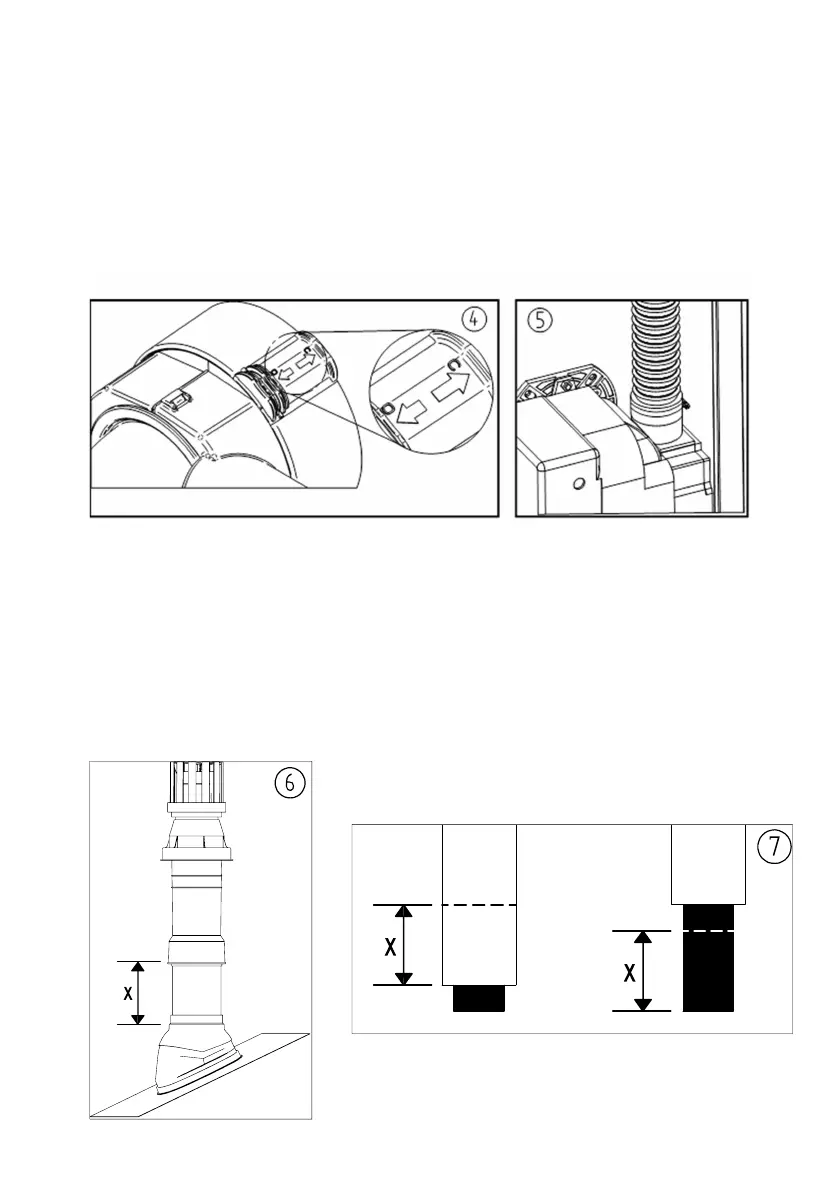 4

5

6

x

7

X

X