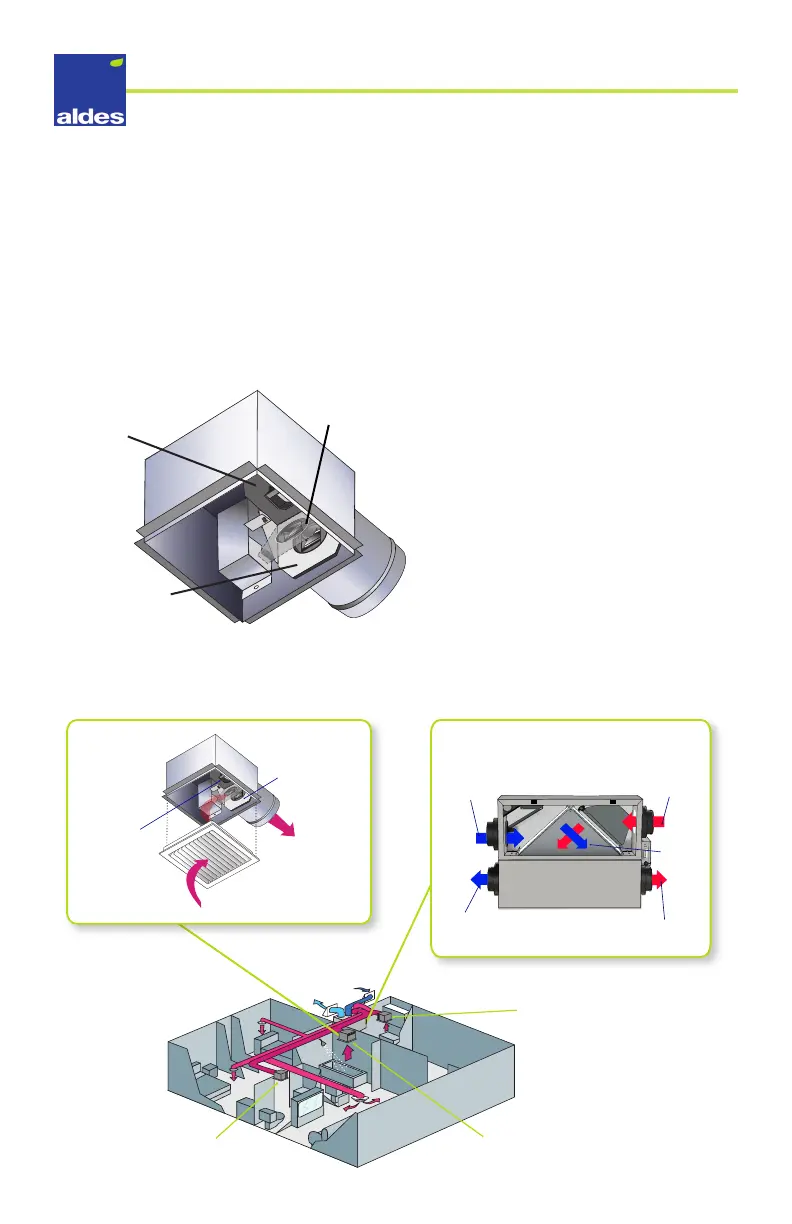 aldes