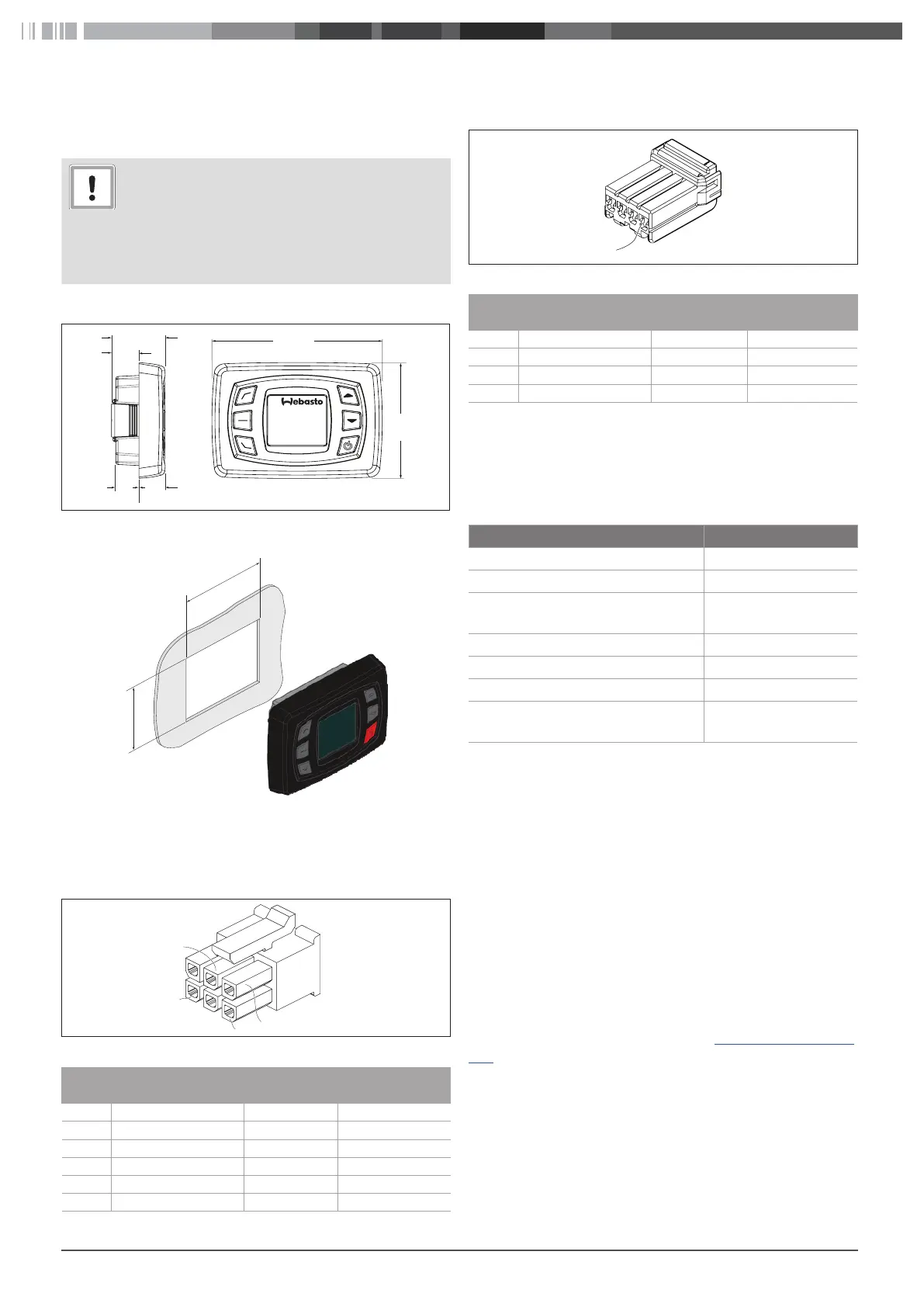 Webasto