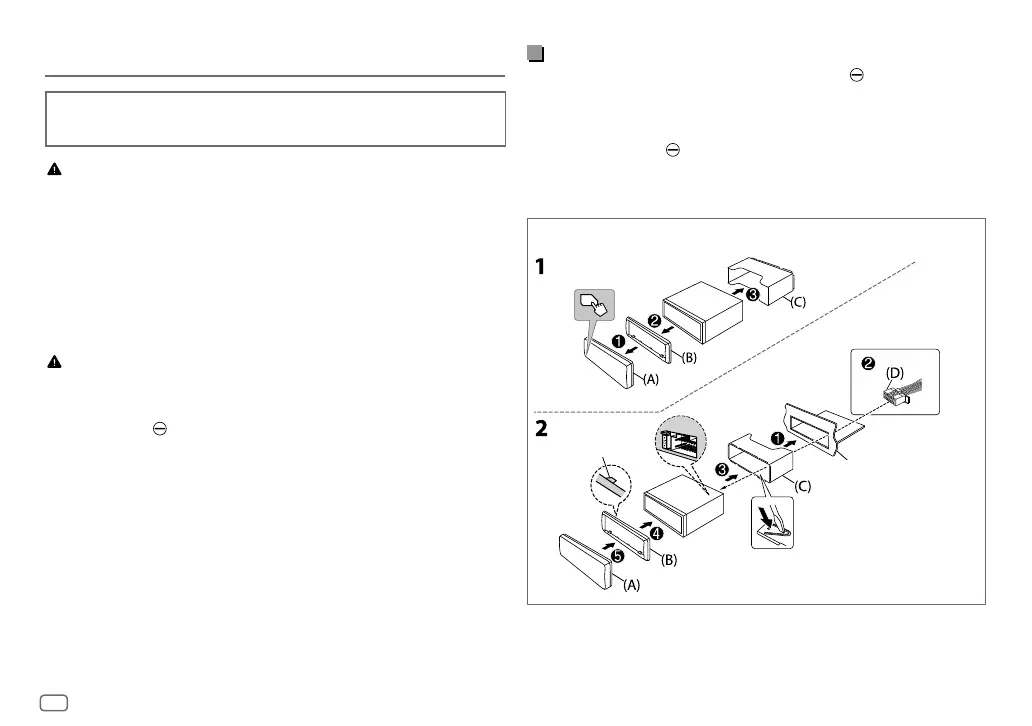 1

(C)

(B)

(A)

(D)

2

(C)

(B)

(A)