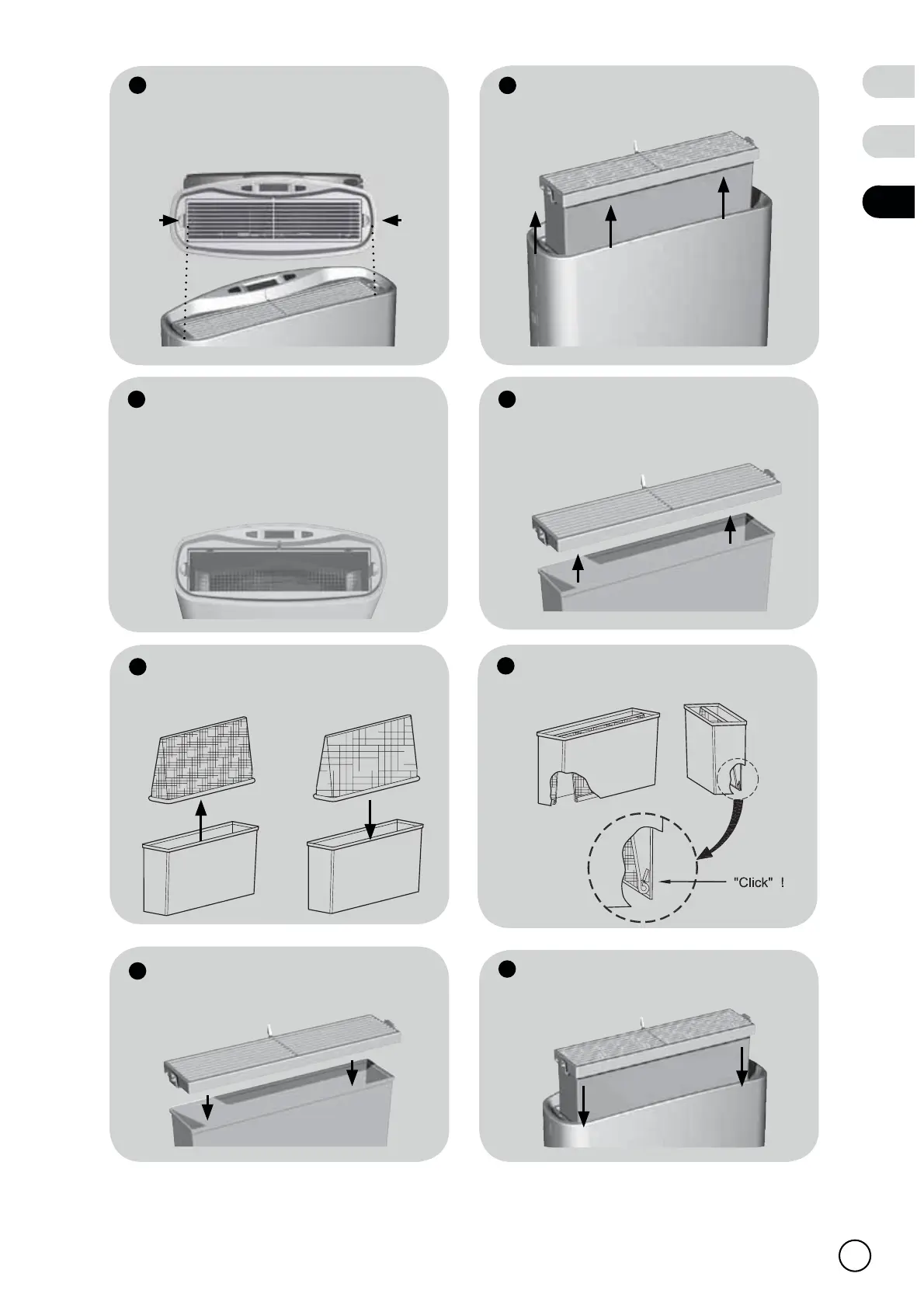 "Click" !