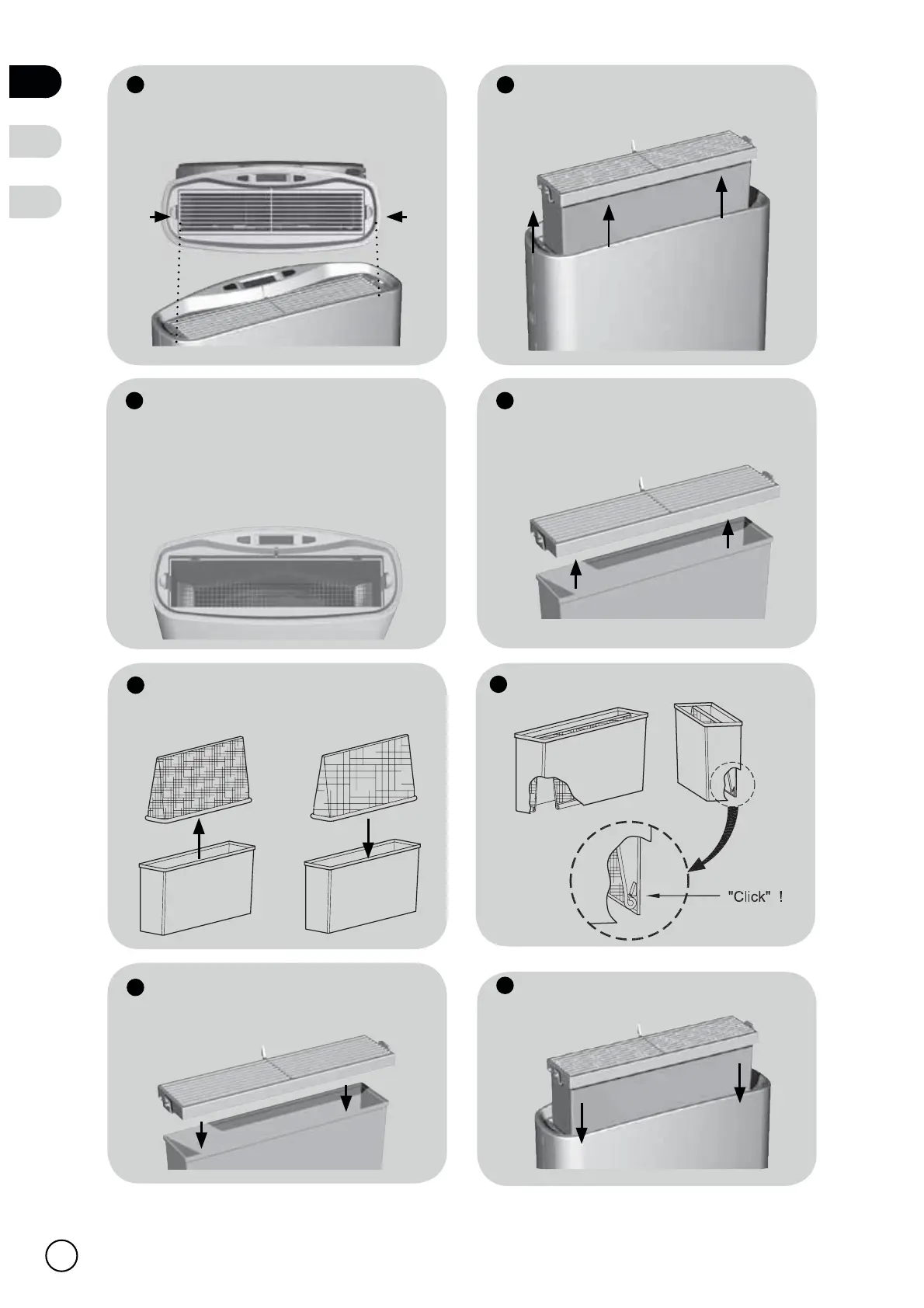 "Click" !