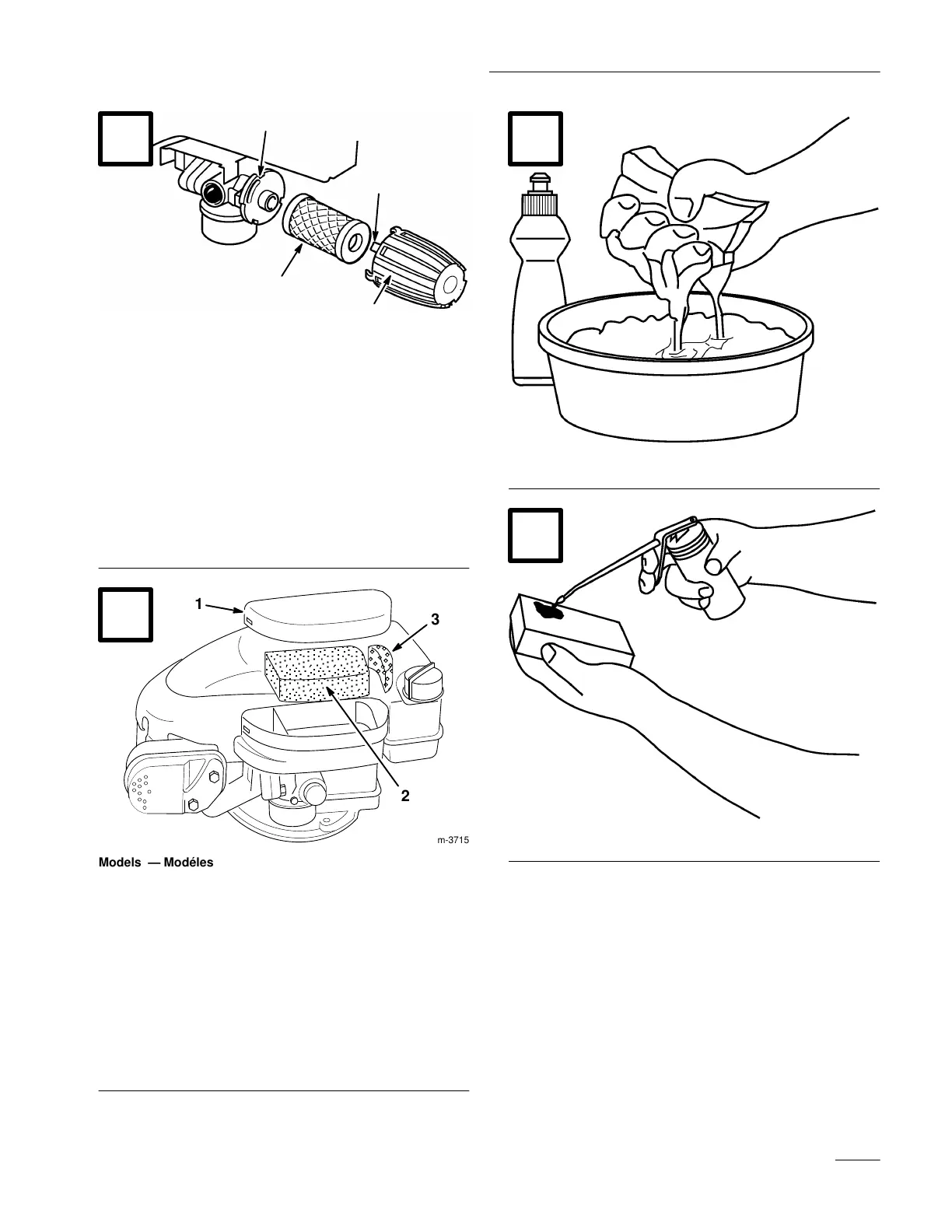 1

3

2

m-3715

Models — Modéles