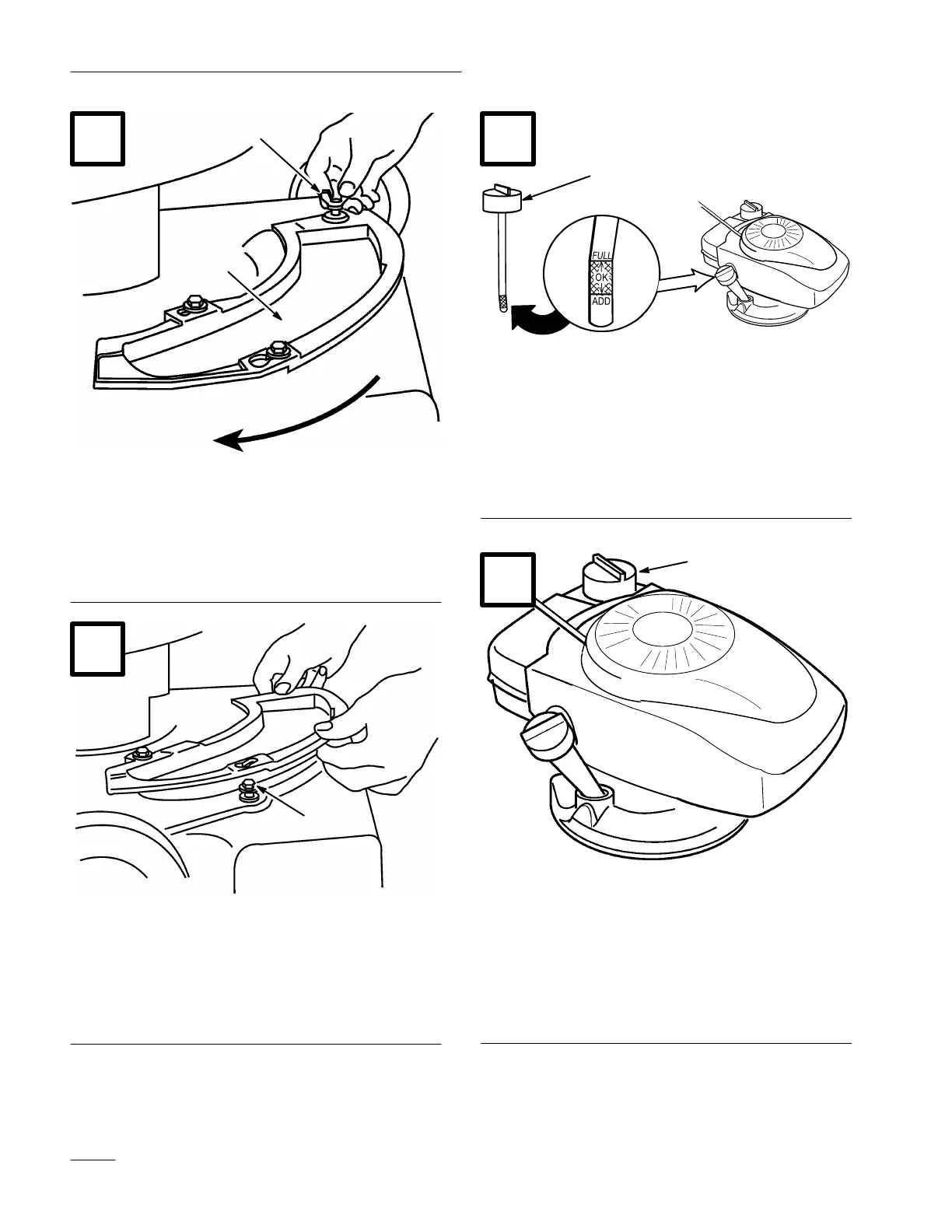 FULL
OK
ADD