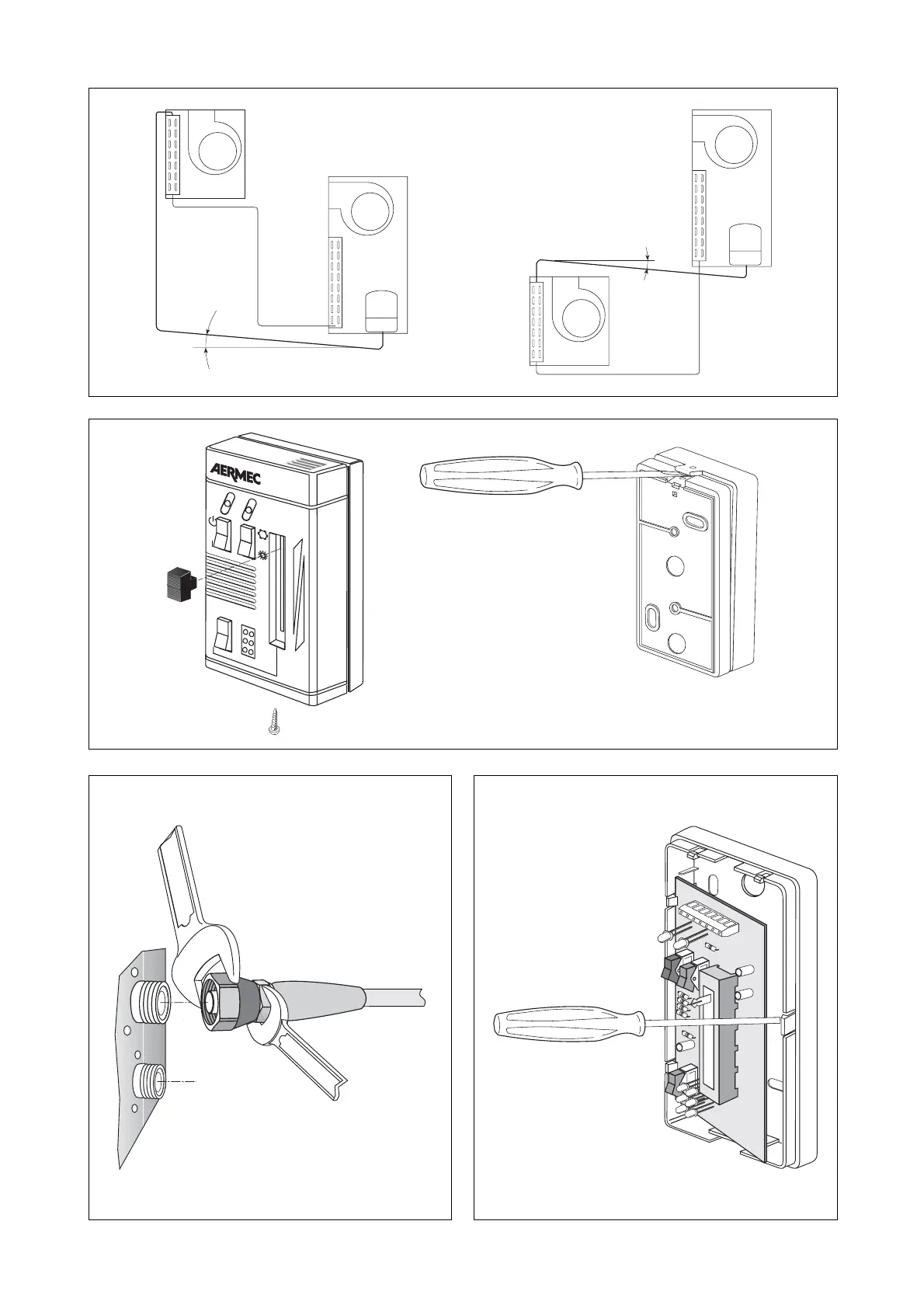 AERMEC