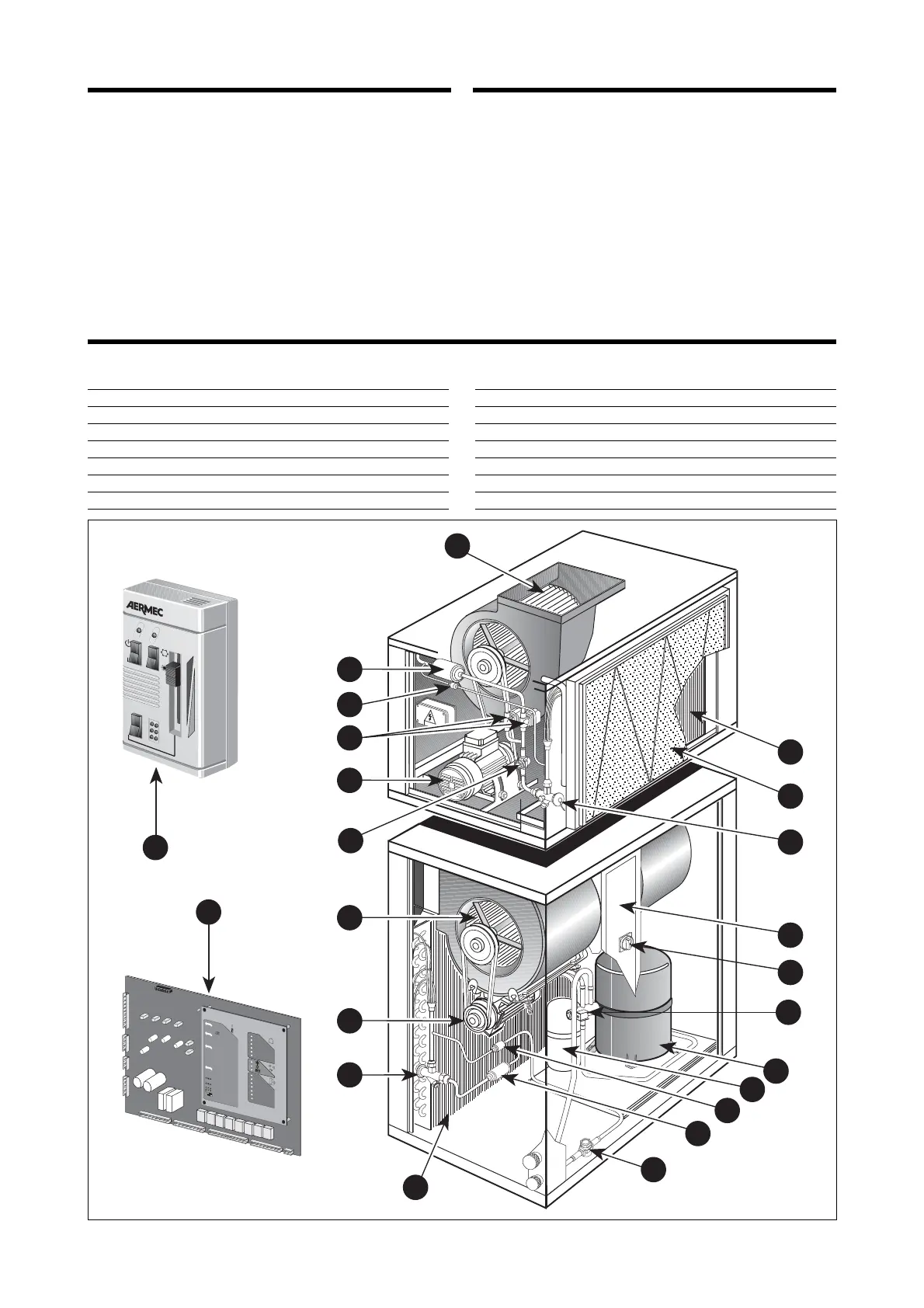 AERMEC