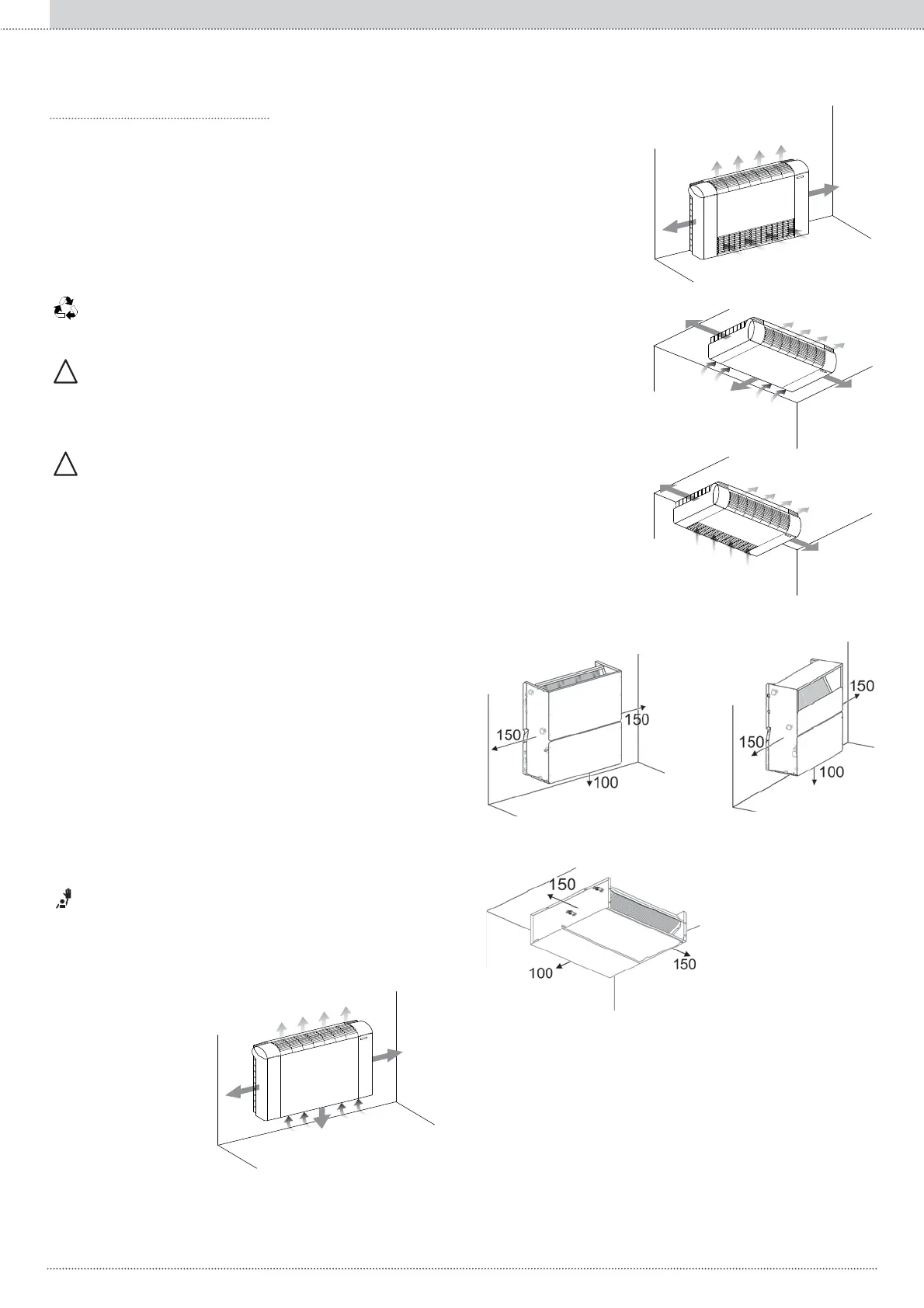 150

150

100

150

150

100

150

100

150