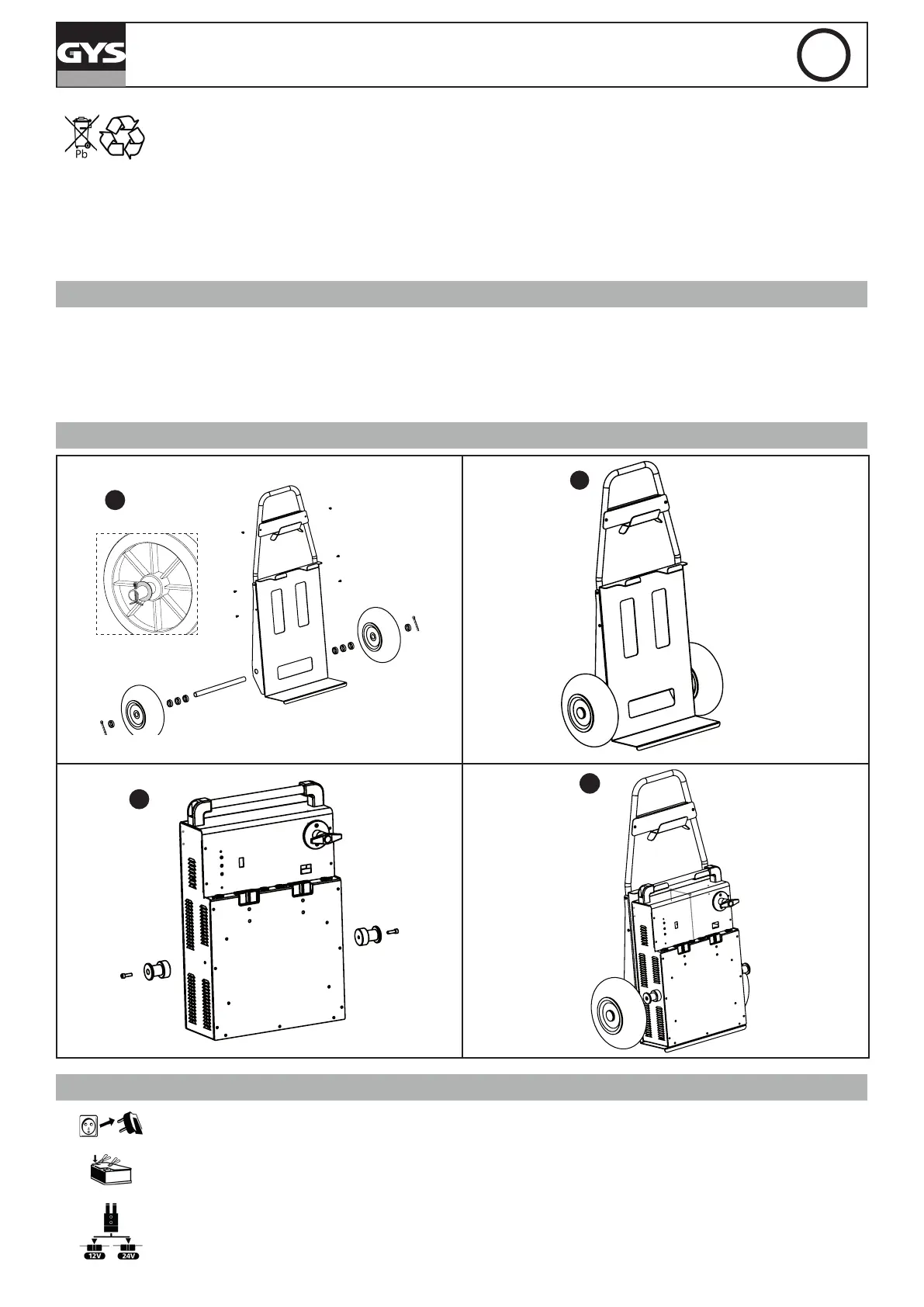 GYS

Pb

12V 24V