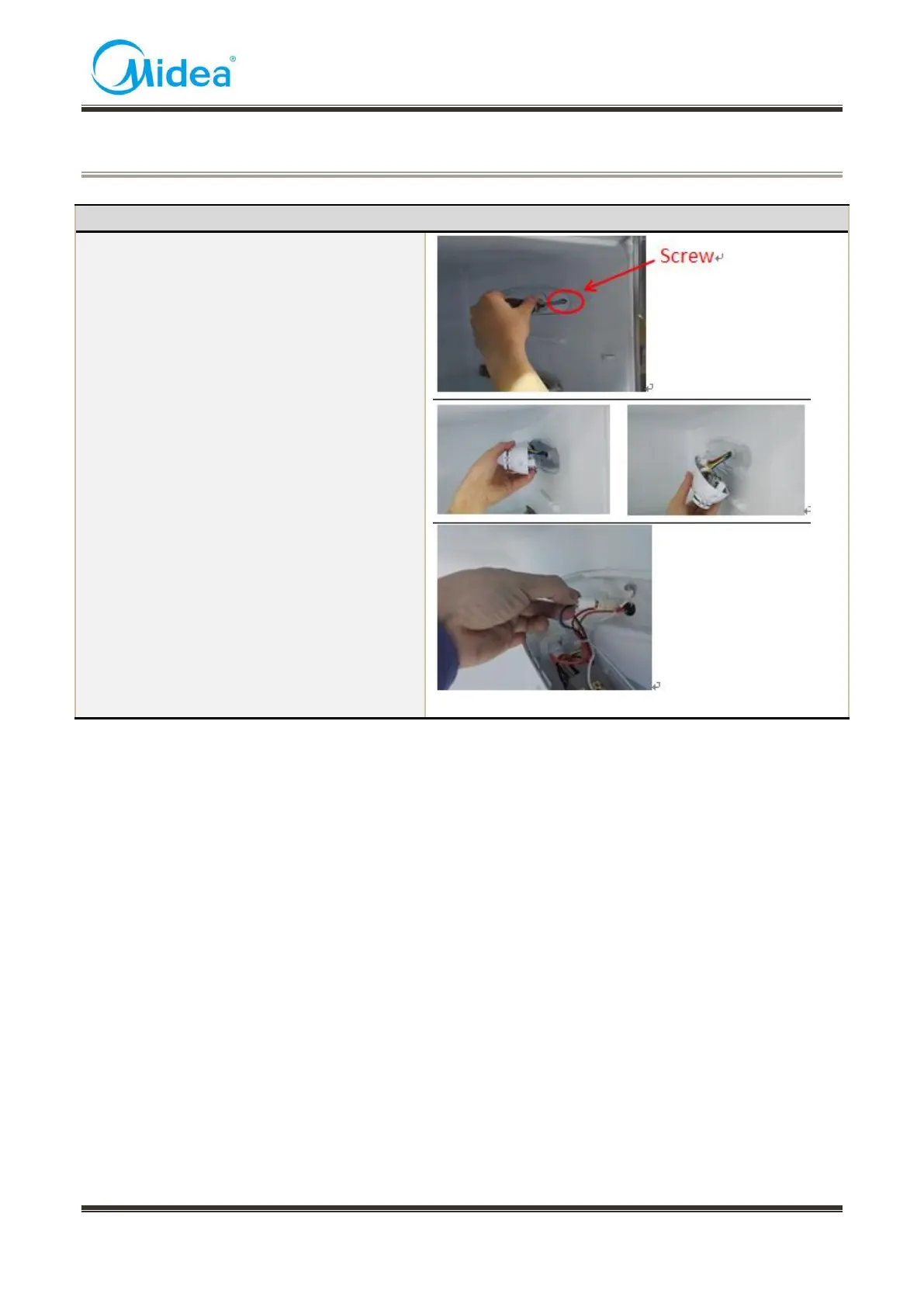 Midea®

Screw