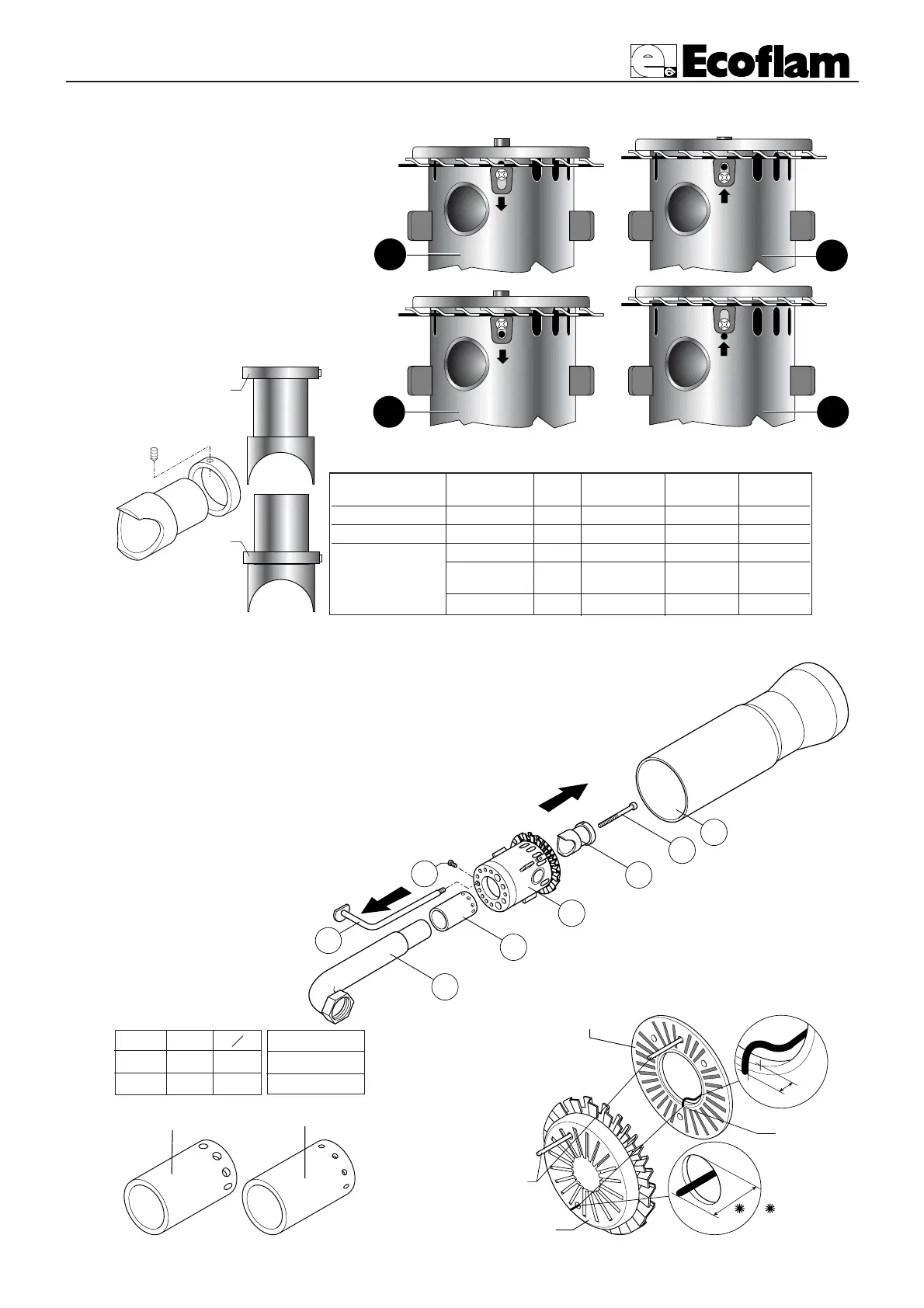 Ecoflam