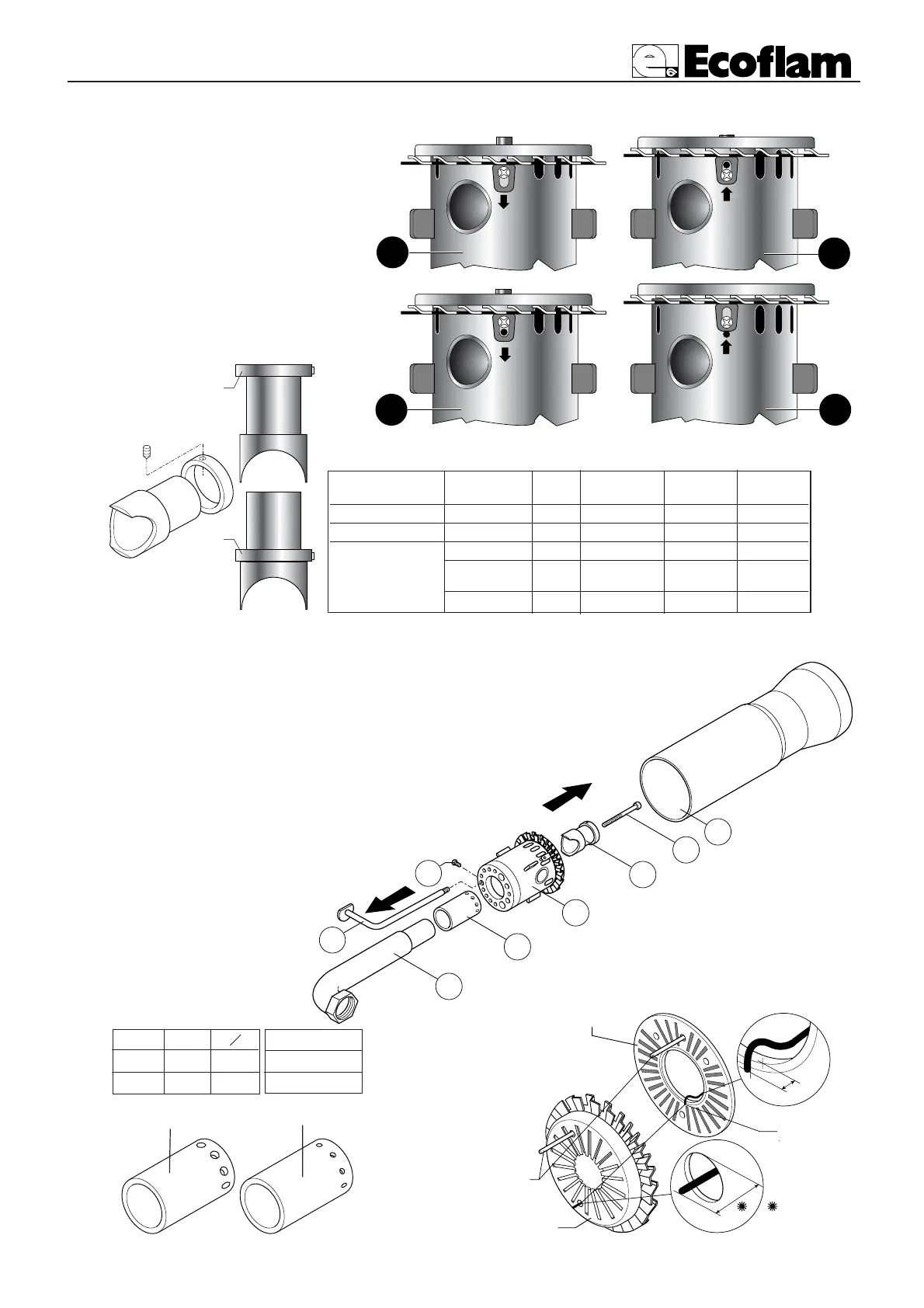 Ecoflam