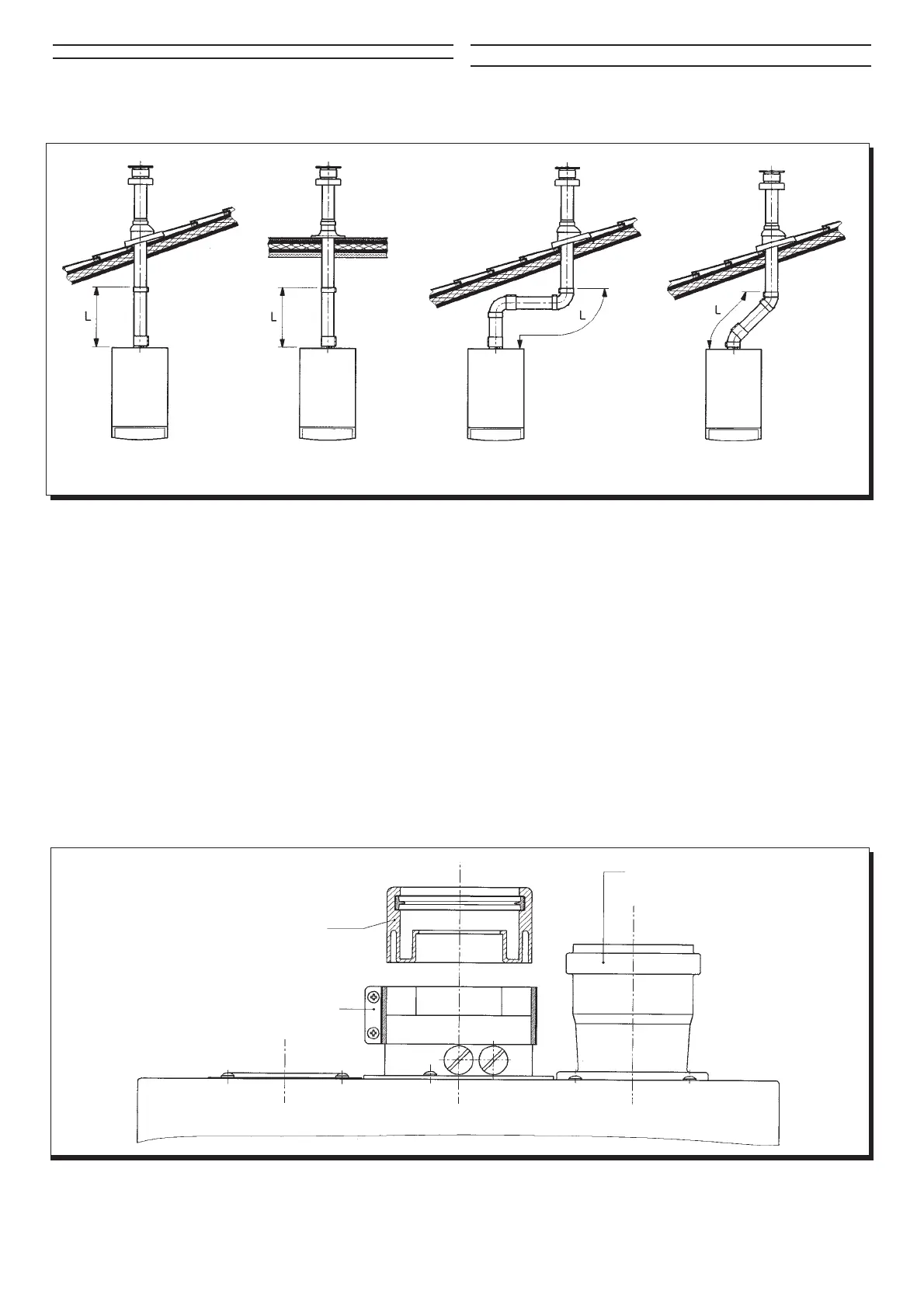 L

L

L

L