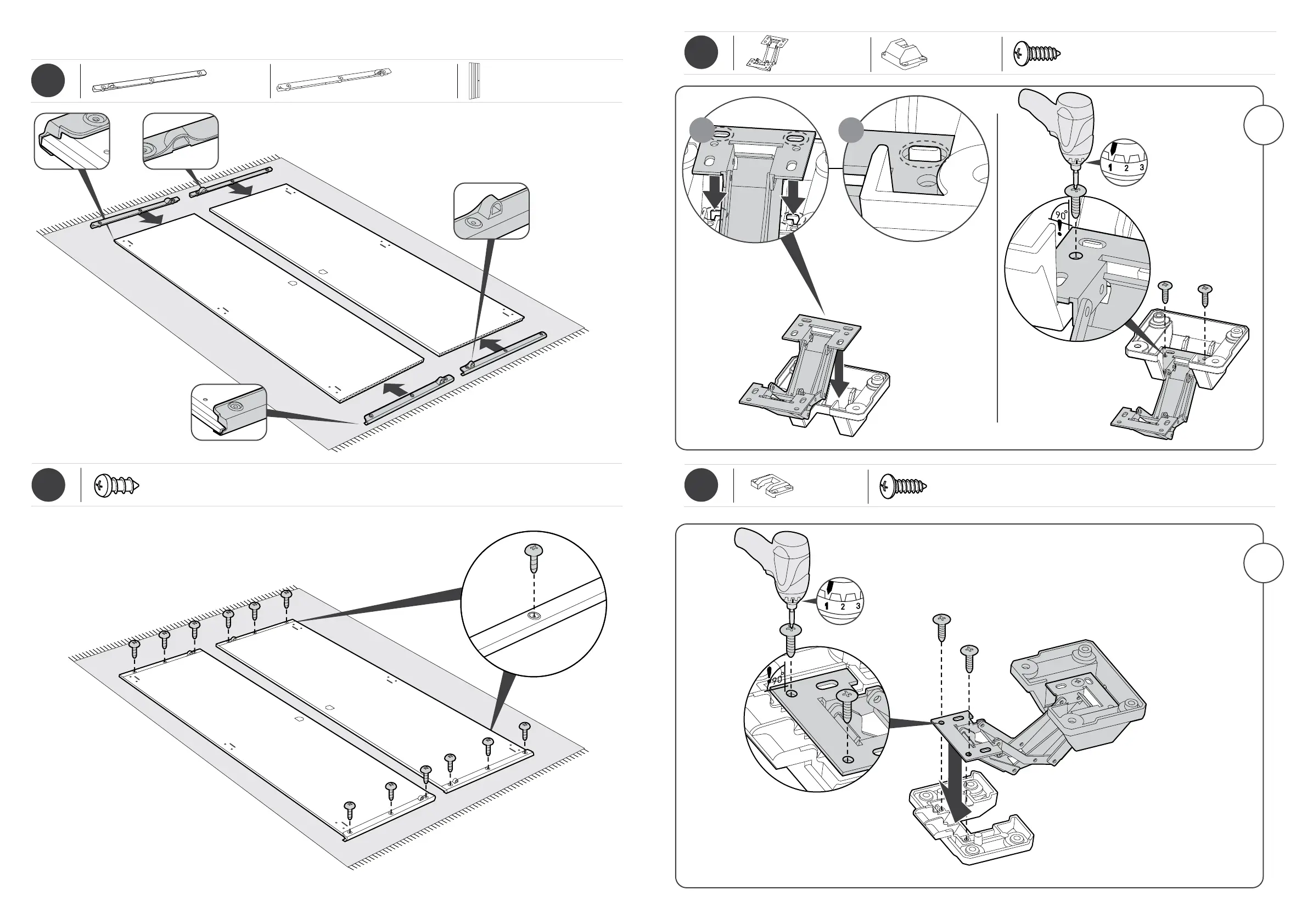 1 2 3

90°

1 2 3

90°