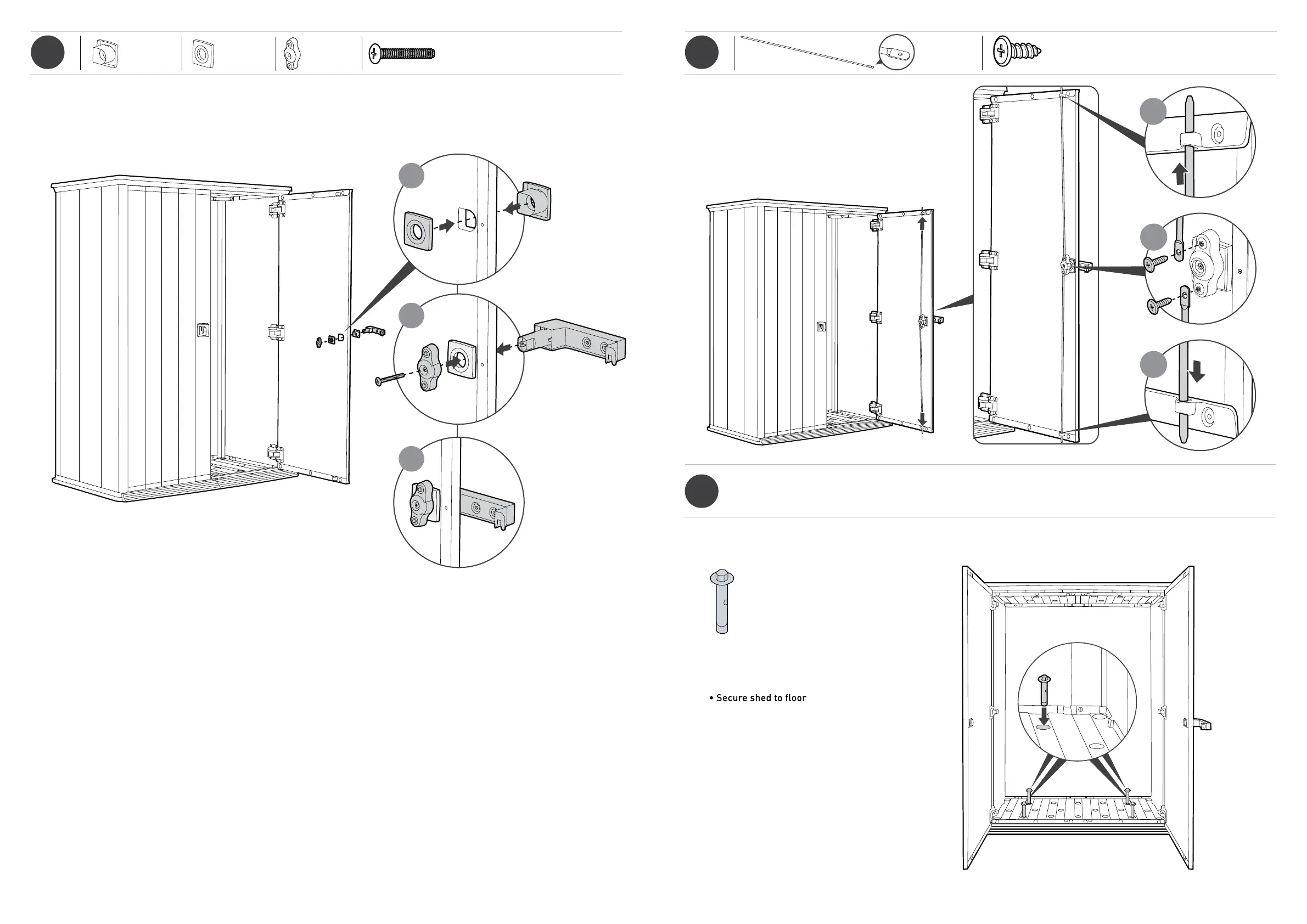 • Secure shed to floor