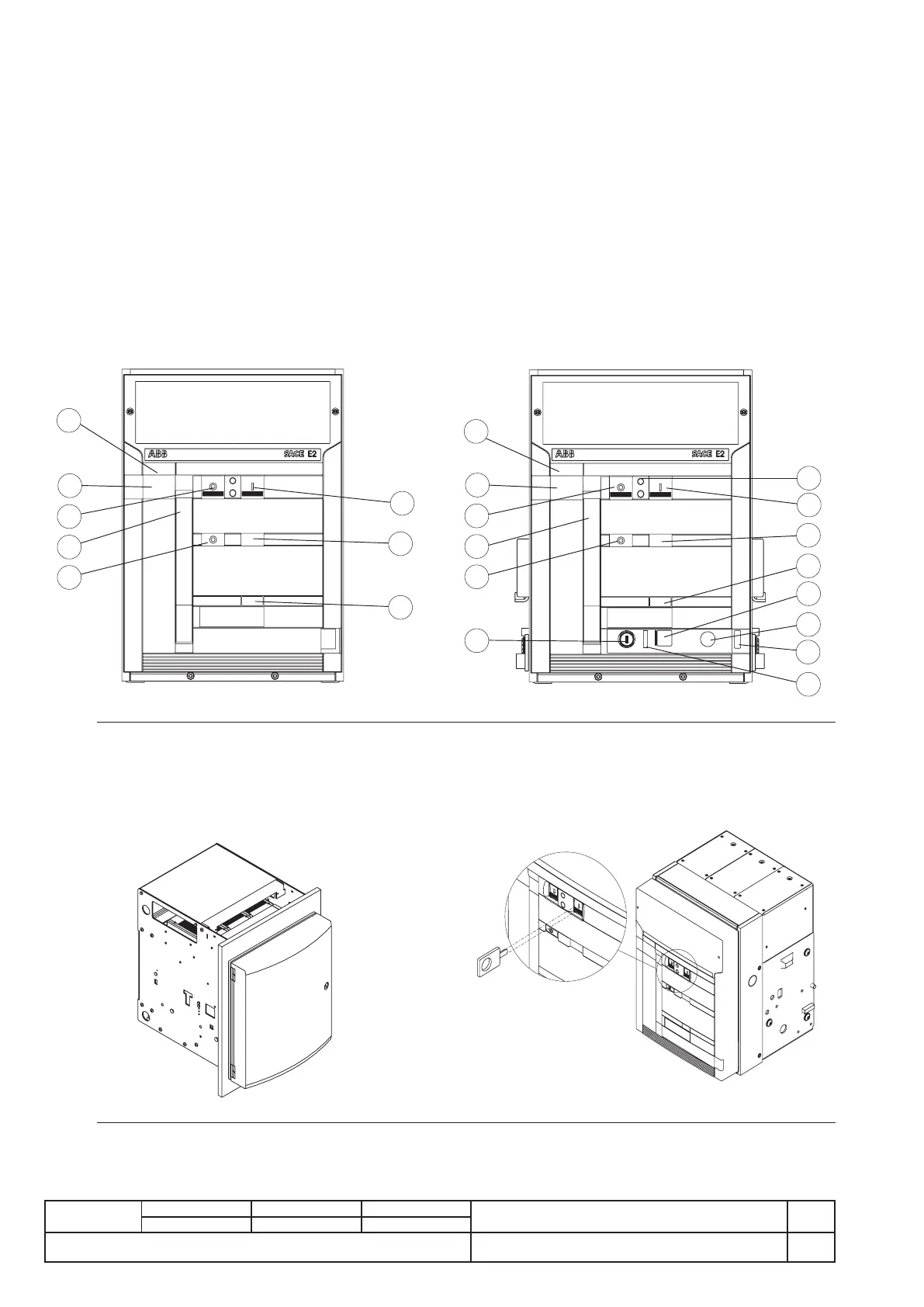 ABB SACE E2

ABB SACE E2