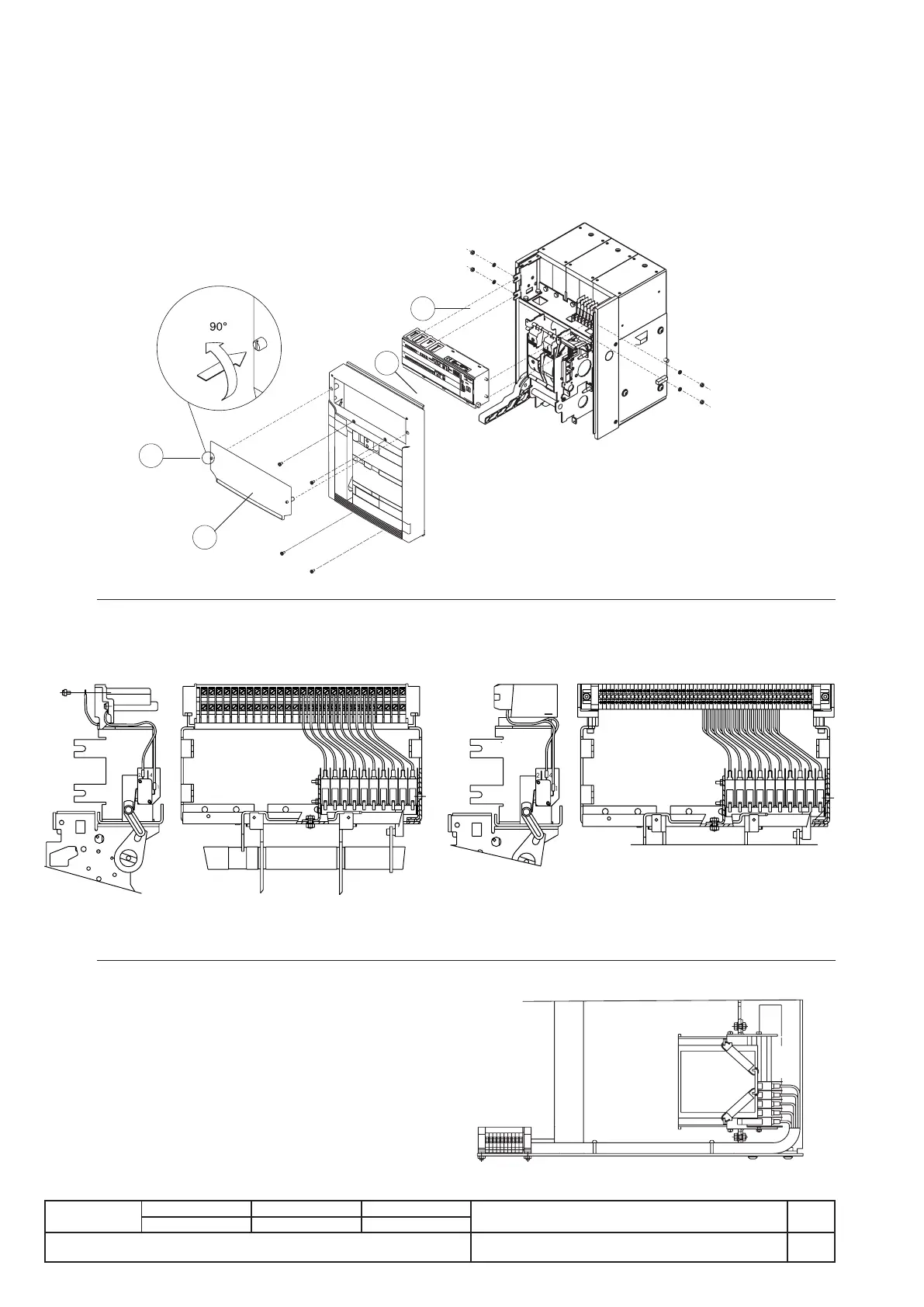 90°