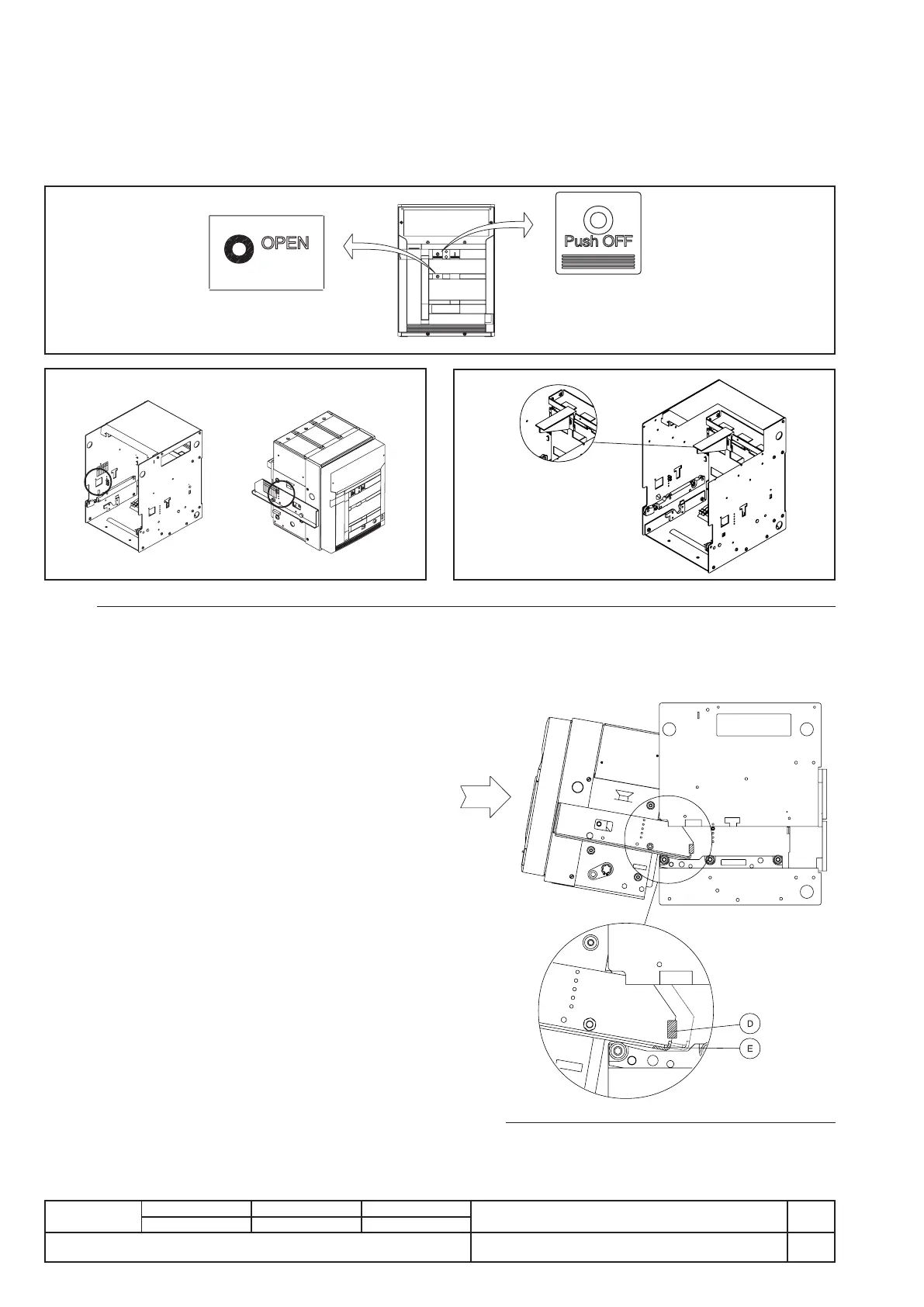 OPEN

Push OFF

D

E