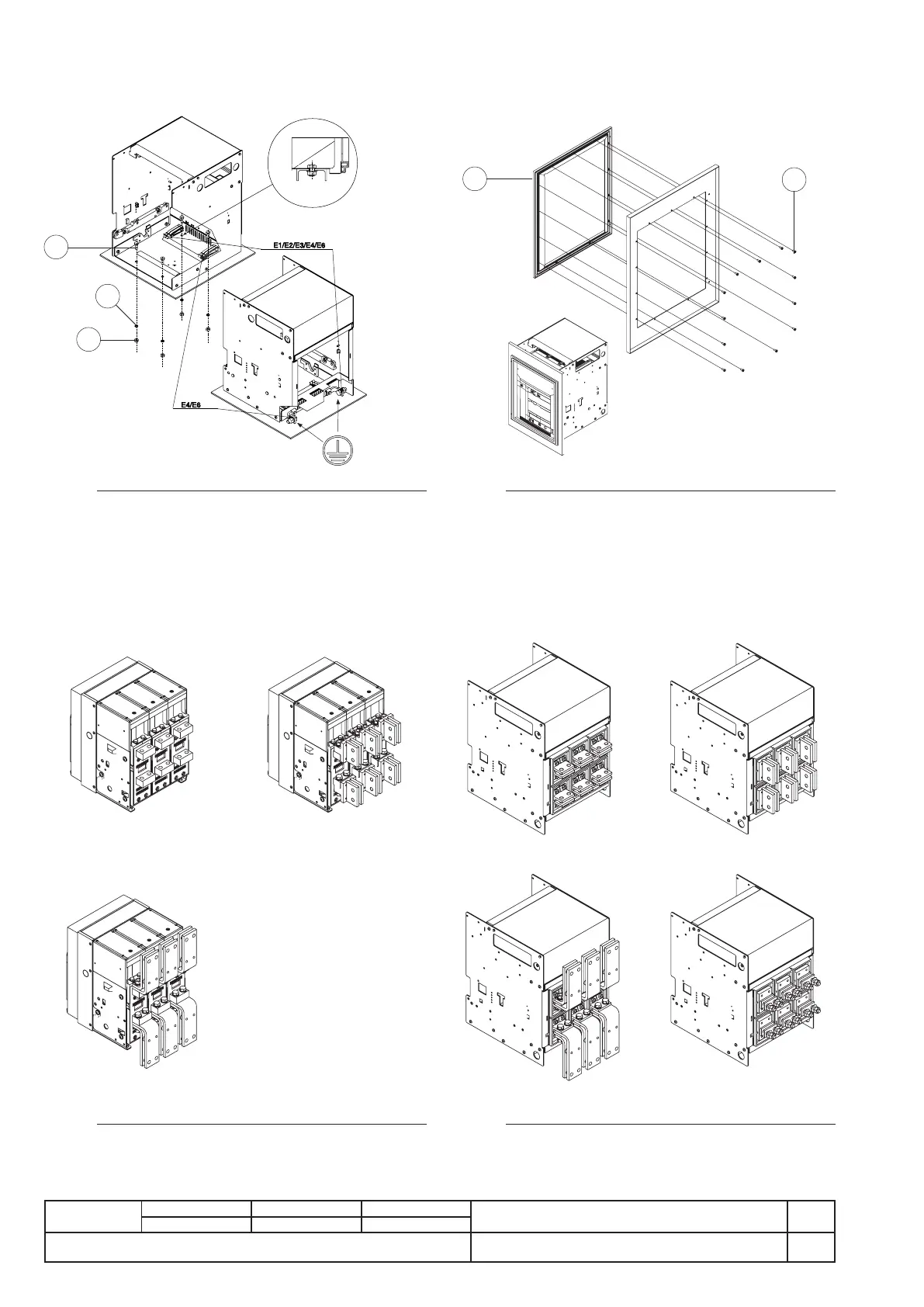 E1/E2/E3/E4/E6

E4/E6