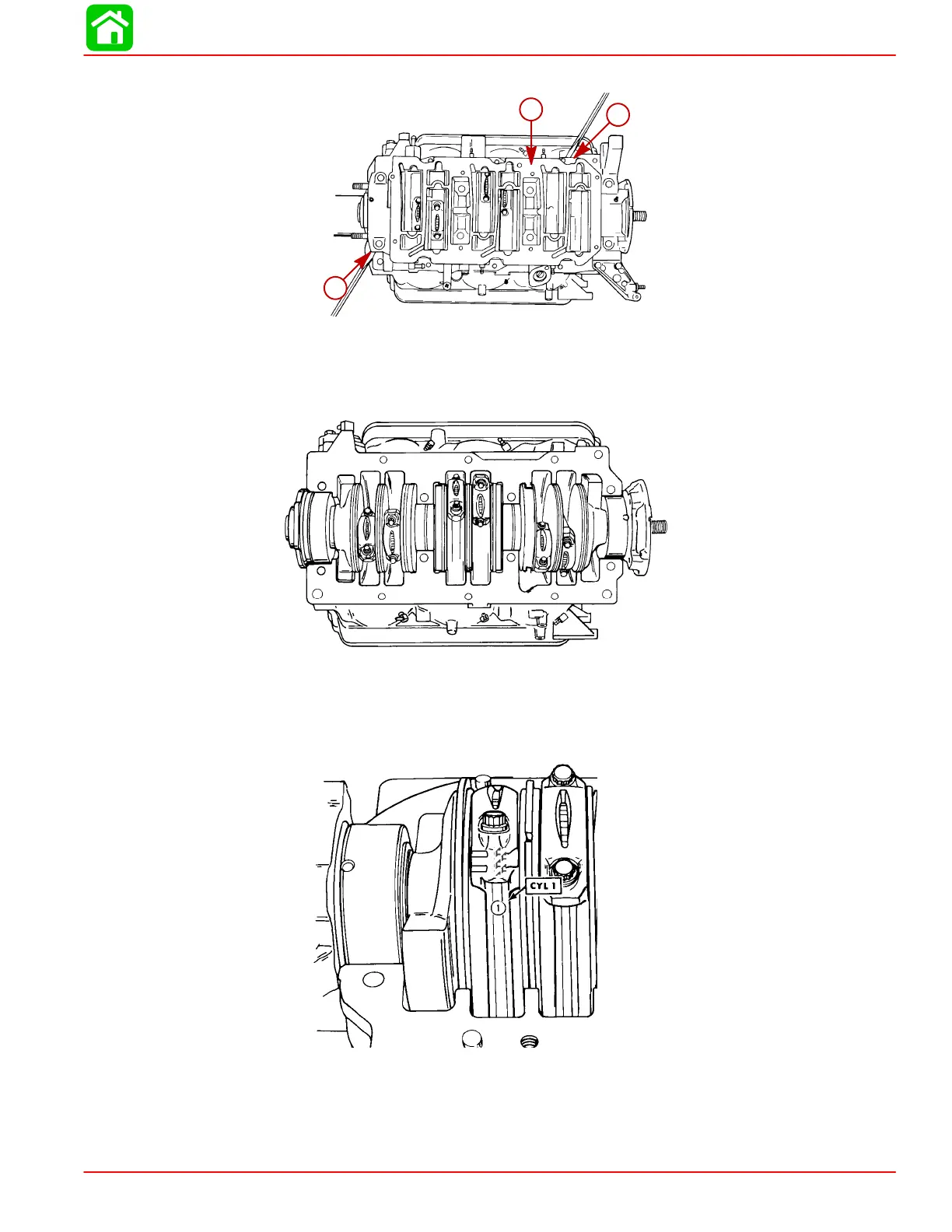 CYL 1

1