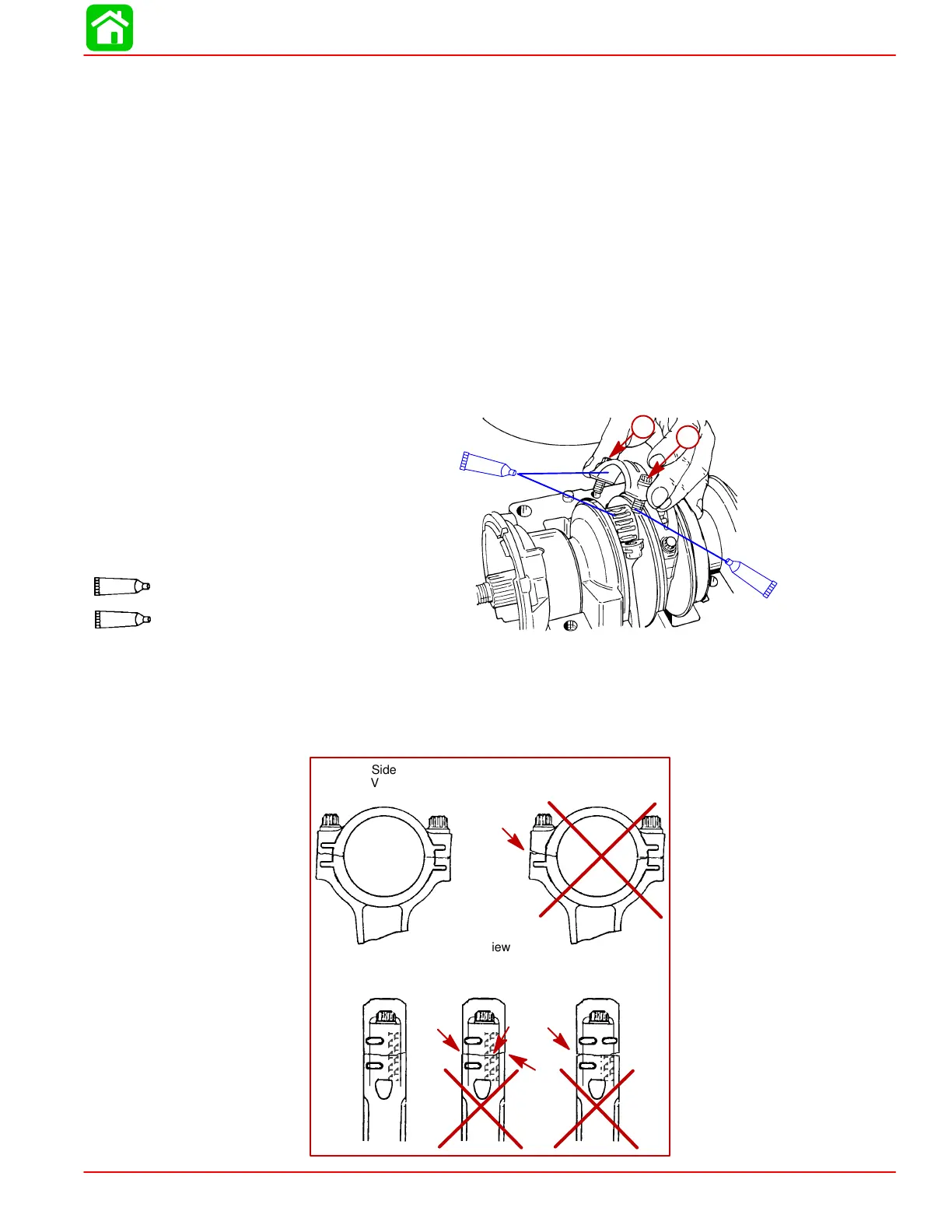 Side
V

iew