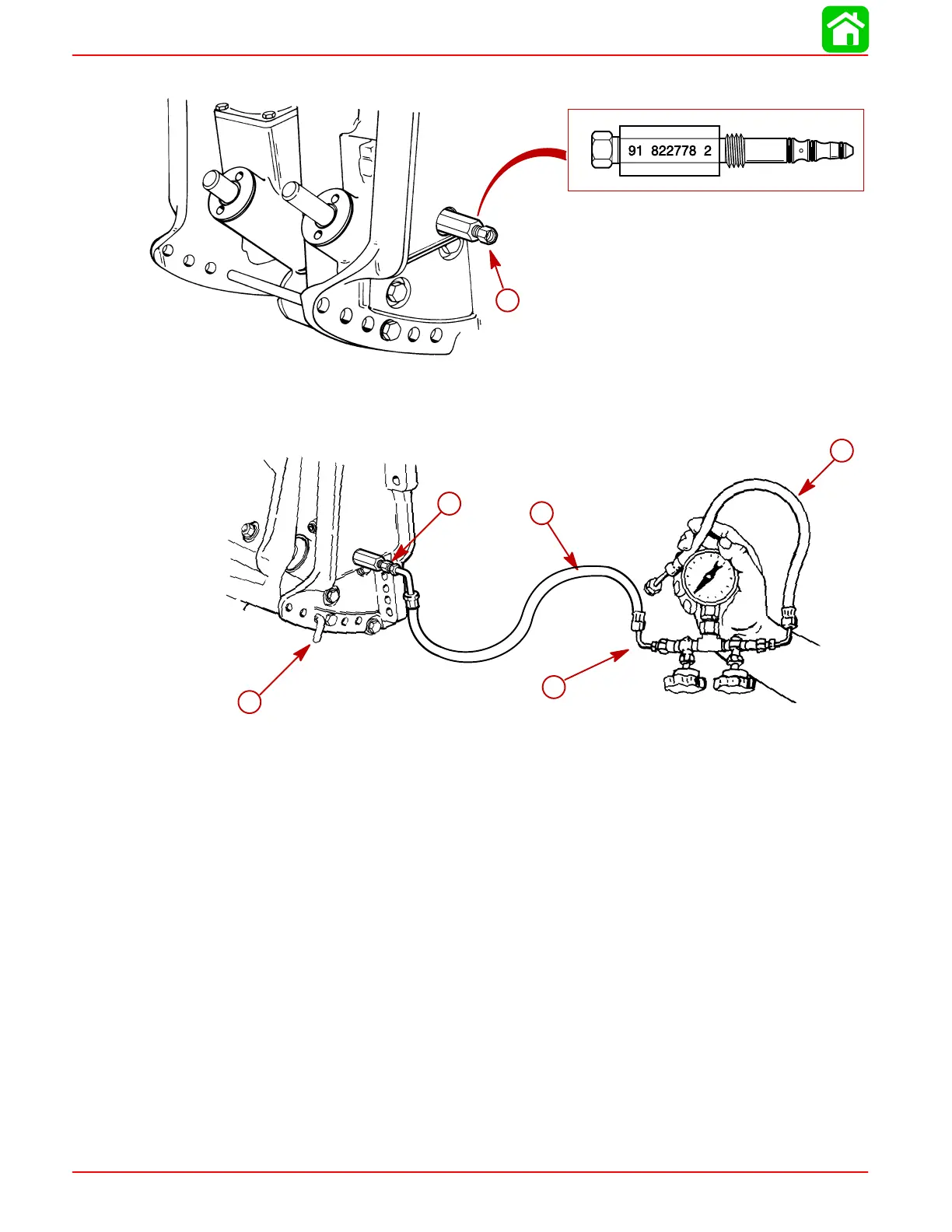 91 822778 2