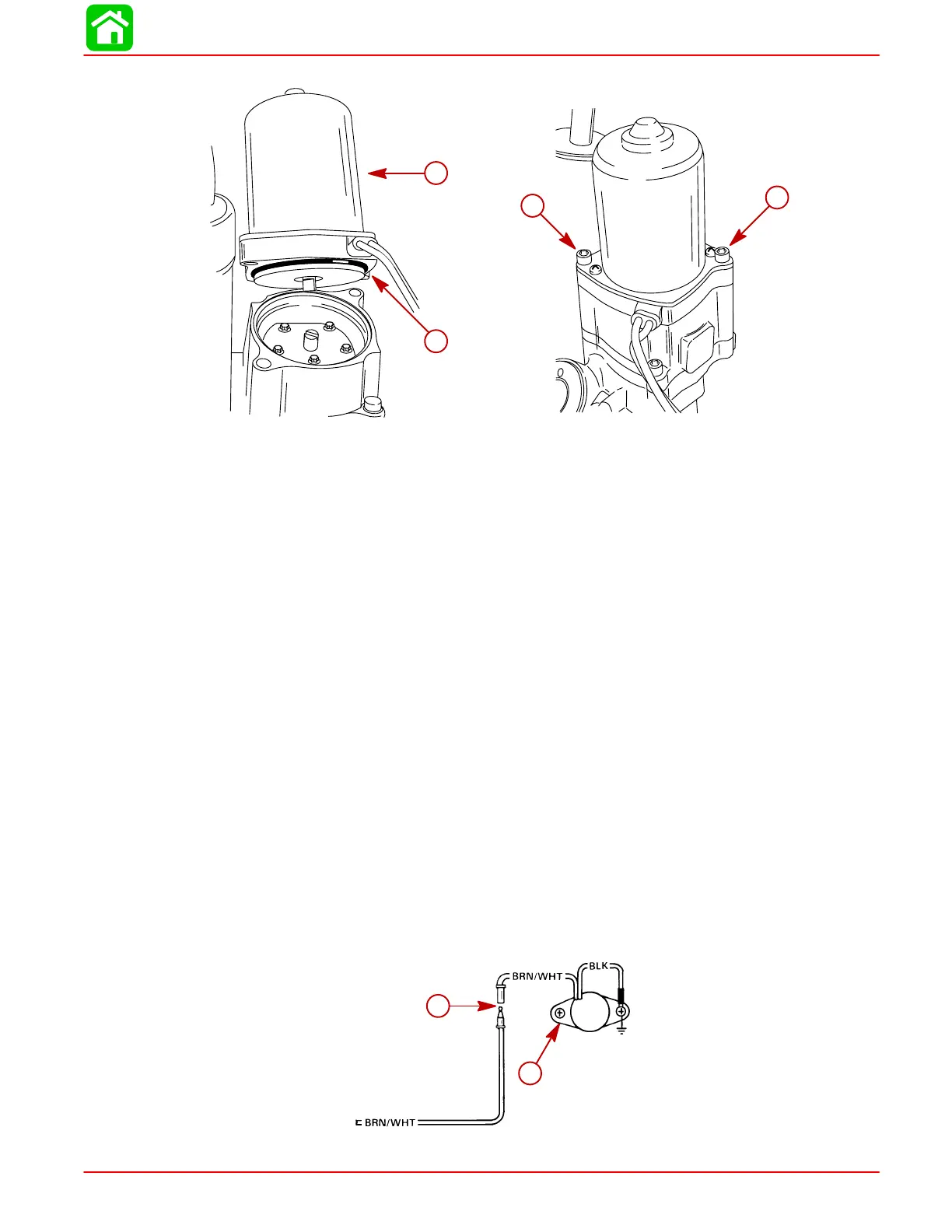 BRN/WHT

BLK

BRN/WHT