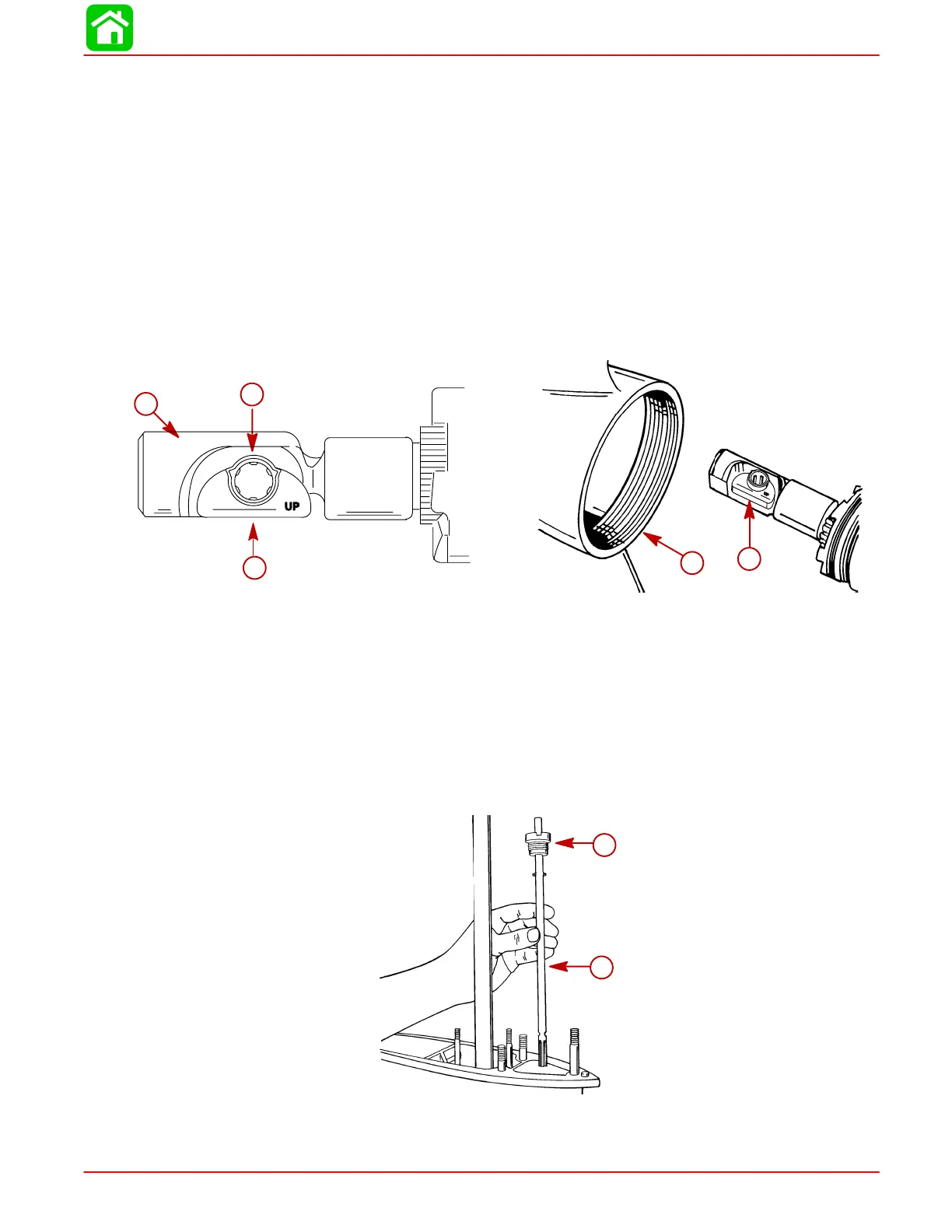 UP