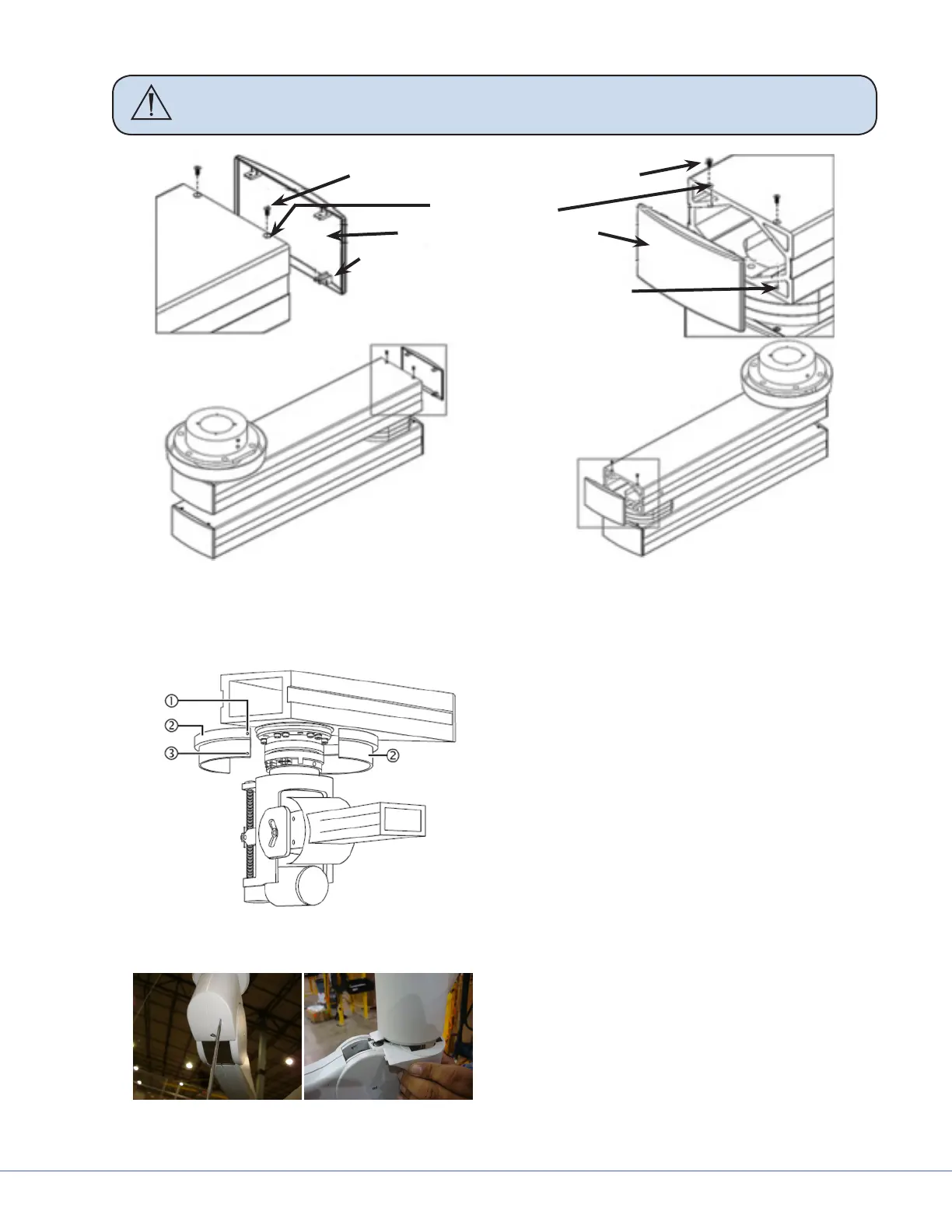 ①
②
③
②