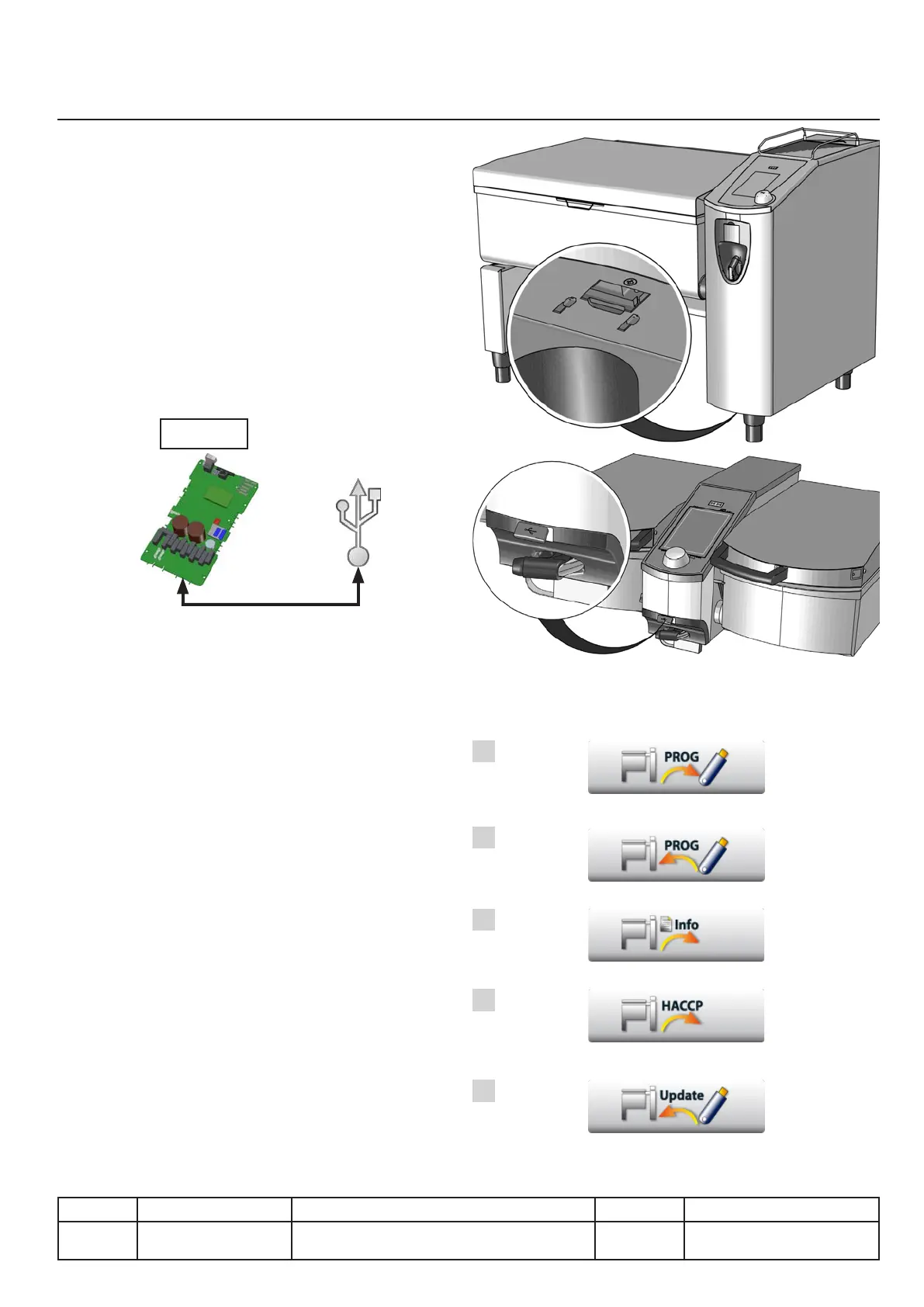 PROG

PROG

Info

HACCP

Update