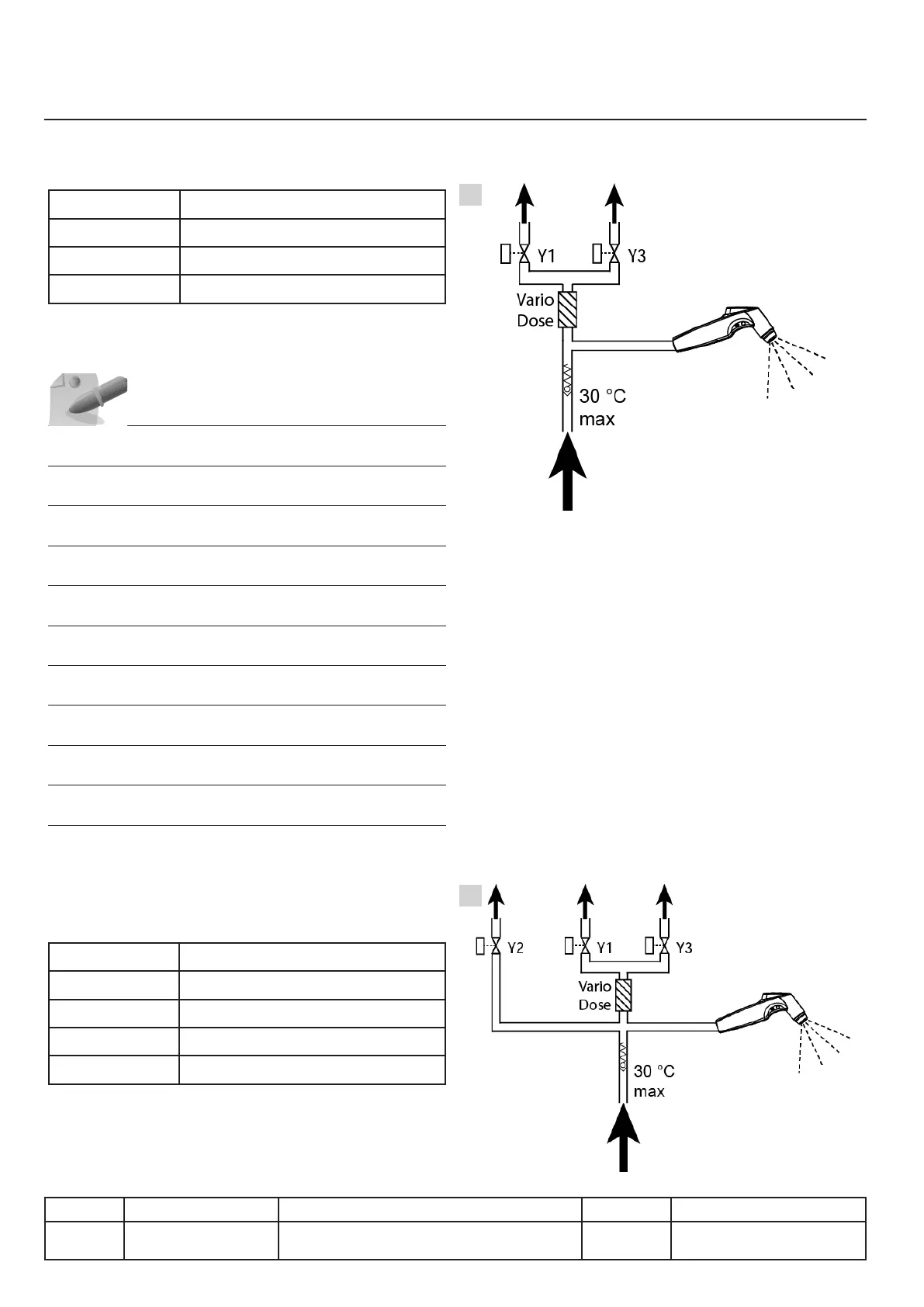 Y1 Y3
Vario Dose
30 °C max

Y2 Y1 Y3
Vario Dose
30 °C max