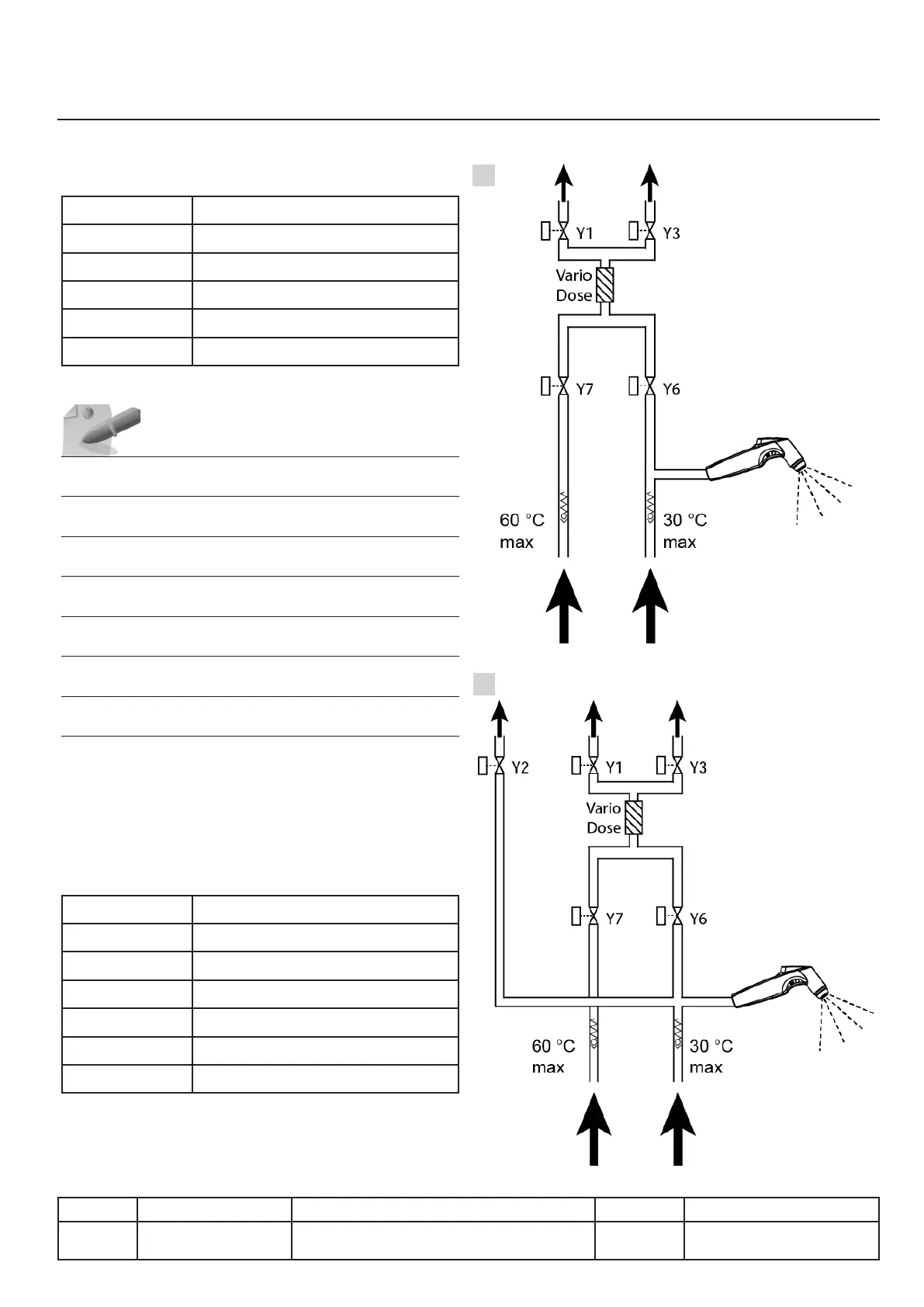 Y1
Y3
Vario Dose
Y7
Y6
60 °C max
30 °C max

Y2
Y1
Y3
Vario Dose
Y7
Y6
60 °C max
30 °C max